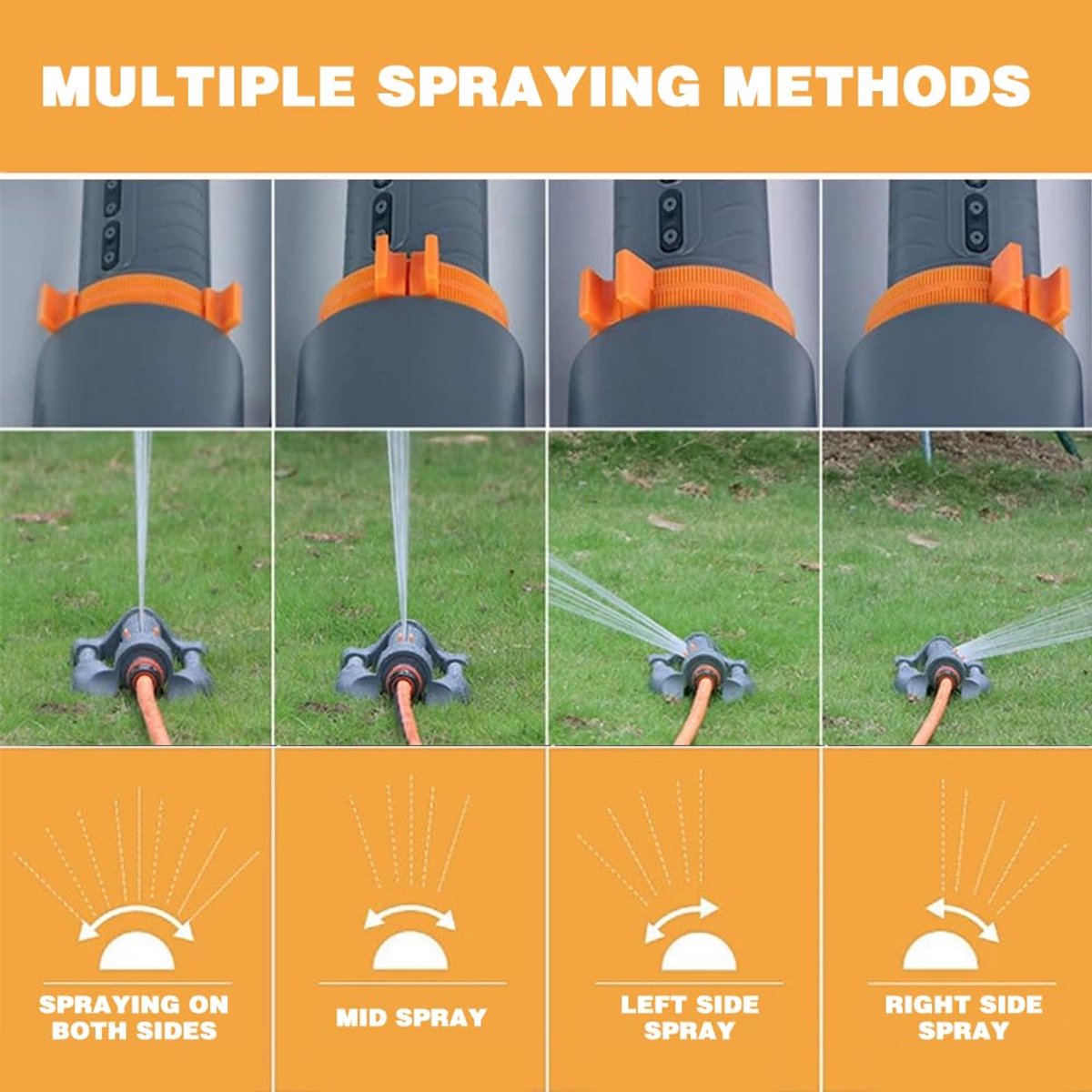 MULTIPLE SPRAYING METHODS

SPRAYING ON BOTH SIDES

MID SPRAY

LEFT SIDE SPRAY

RIGHT SIDE SPRAY