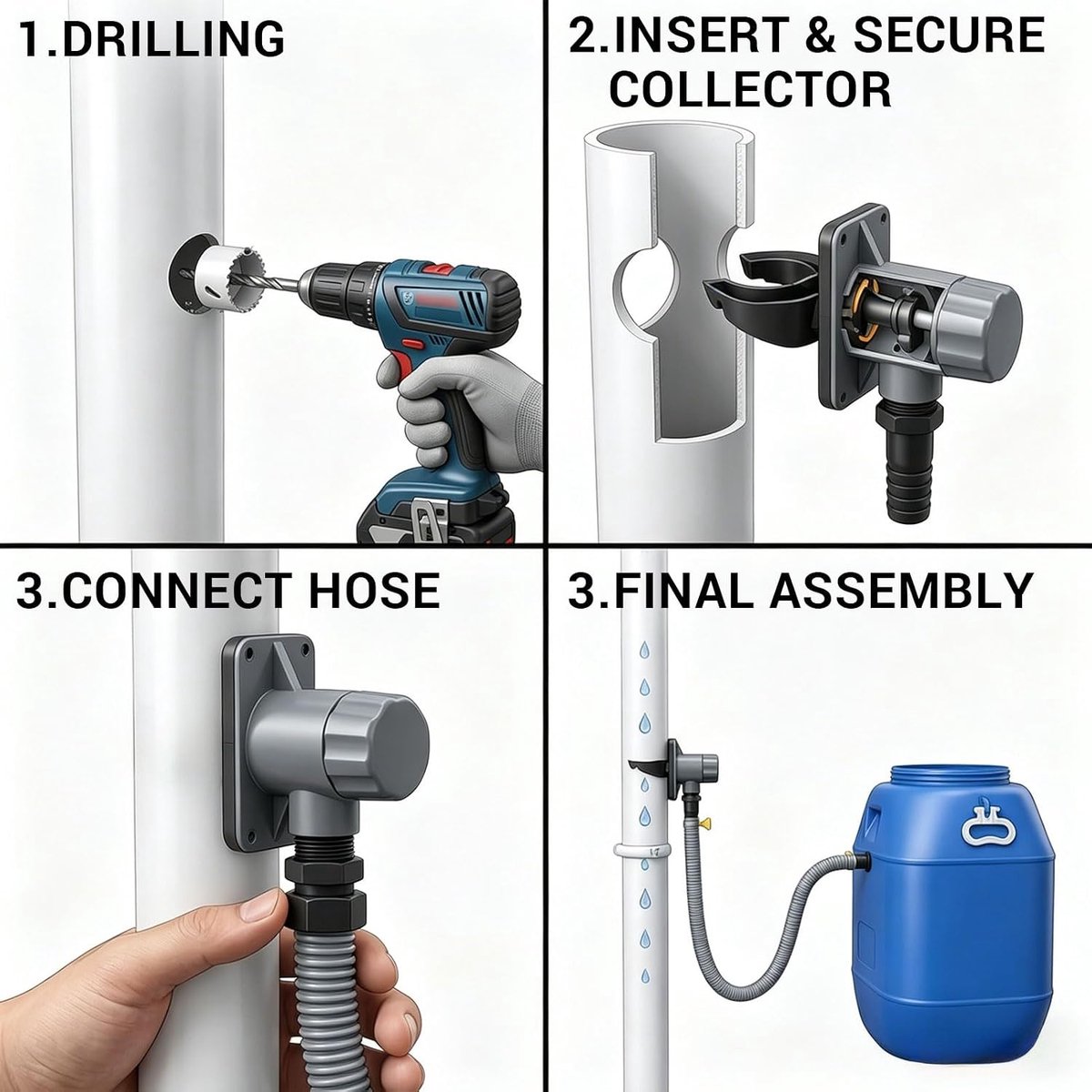 1.DRILLING

2.INSERT & SECURE COLLECTOR

3.CONNECT HOSE

3.FINAL ASSEMBLY