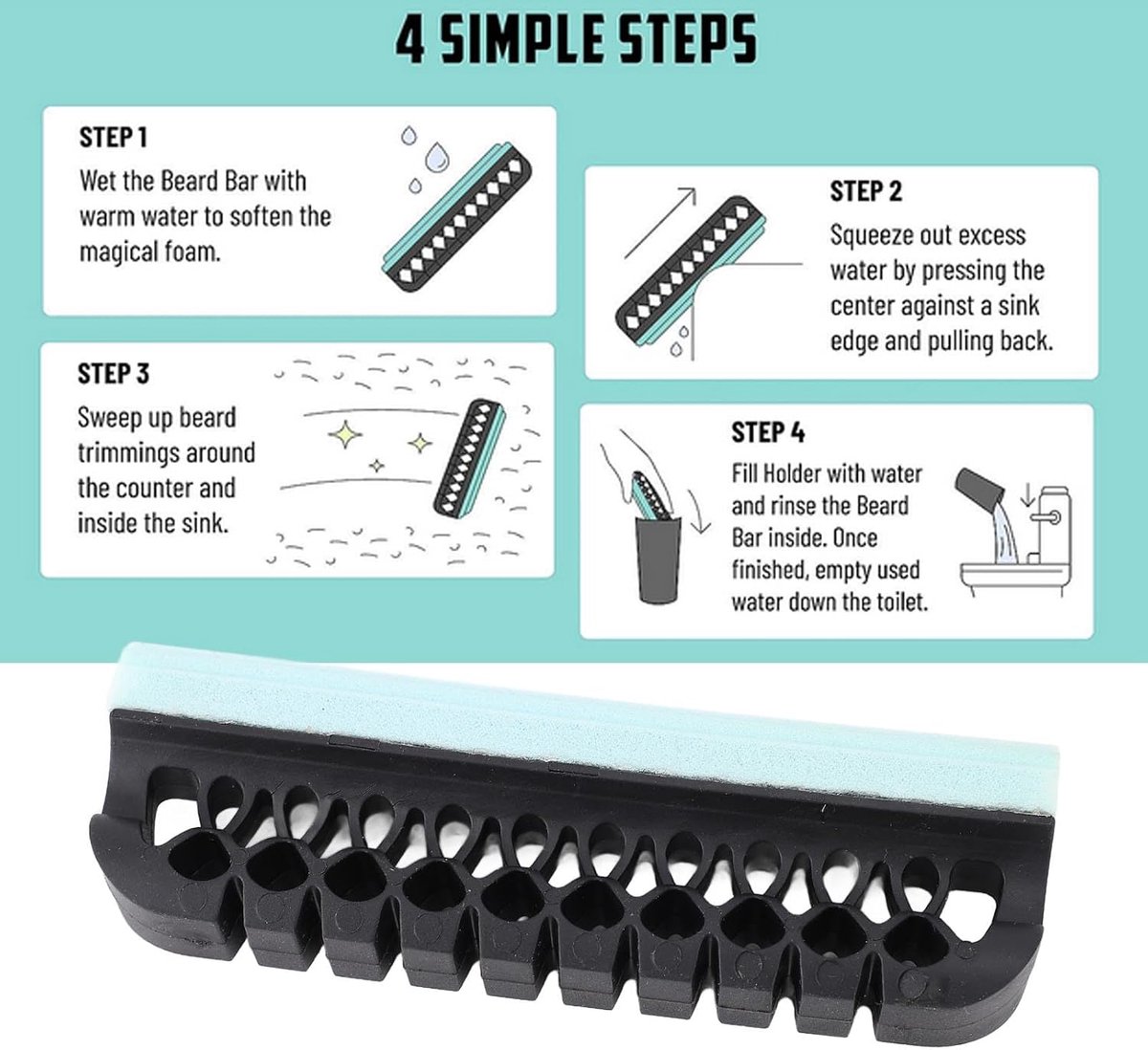 4 SIMPLE STEPS

STEP 1
Wet the Beard Bar with warm water to soften the magical foam.

STEP 2
Squeeze out excess water by pressing the center against a sink edge and pulling back.

STEP 3
Sweep up beard trimmings around the counter and inside the sink.

STEP 4
Fill Holder with water and rinse the Beard Bar inside. Once finished, empty used water down the toilet.