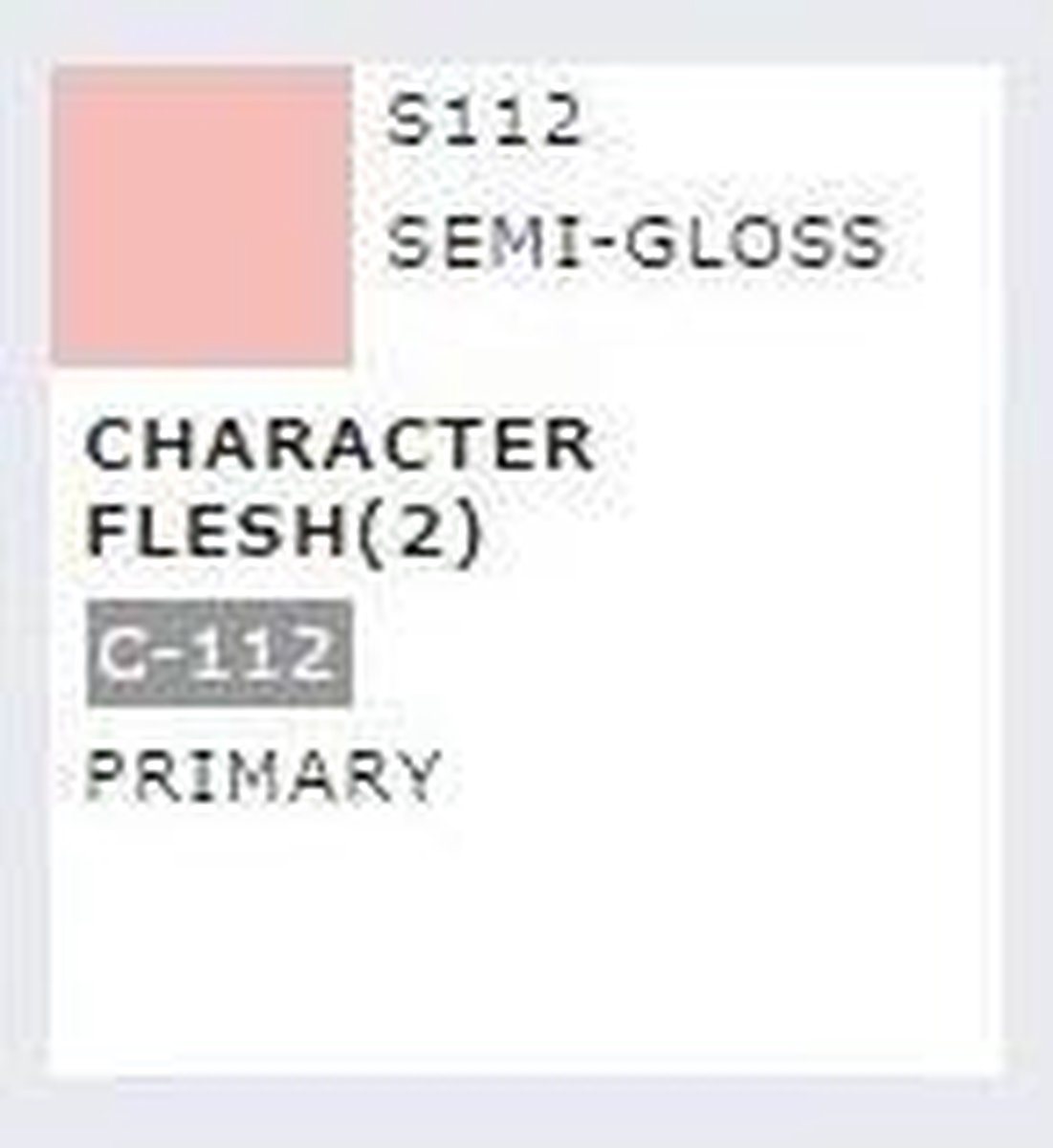 S112

SEMI-GLOSS

CHARACTER FLESH(2)

C-112

PRIMARY