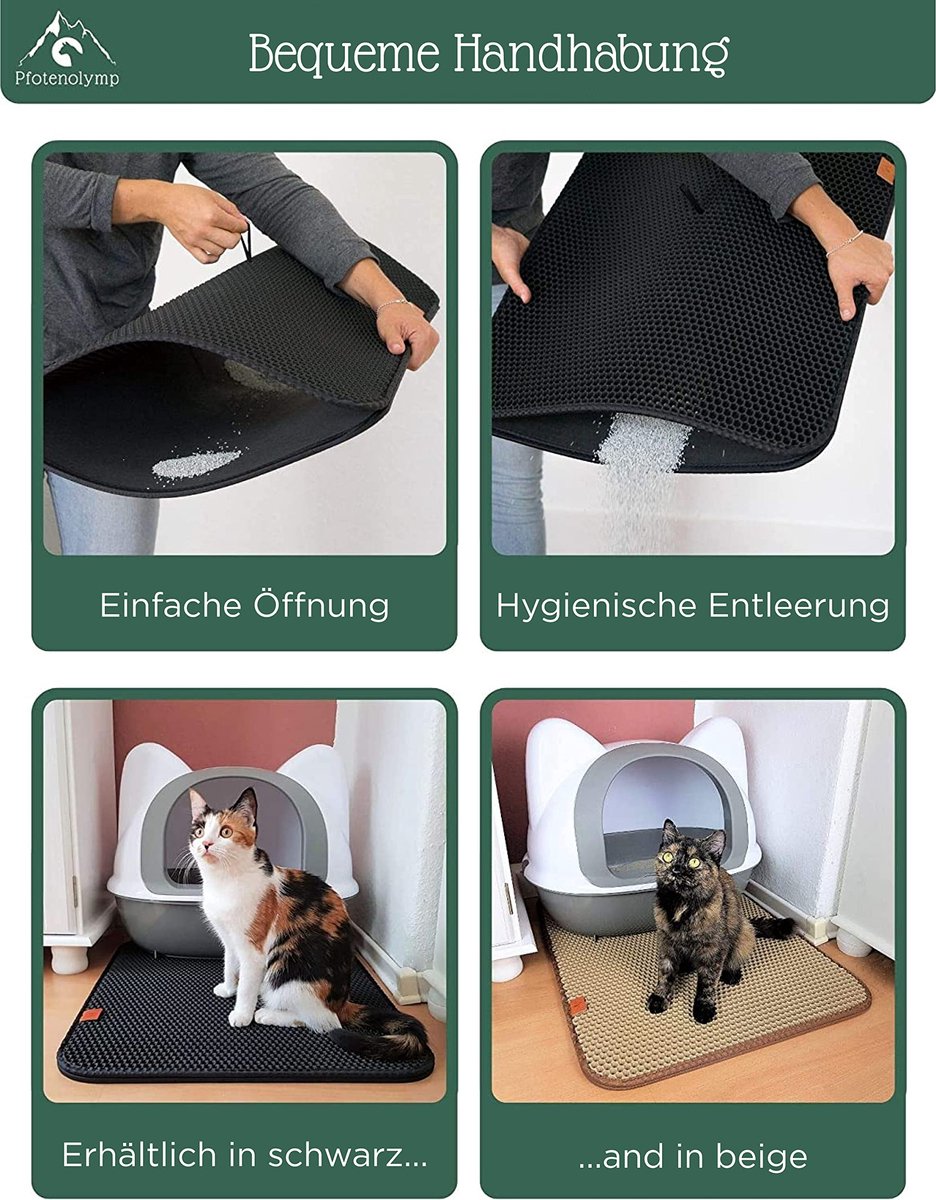 Pfotenolymp

Bequeme Handhabung

Einfache Öffnung

Hygienische Entleerung

Erhältlich in schwarz...

...and in beige