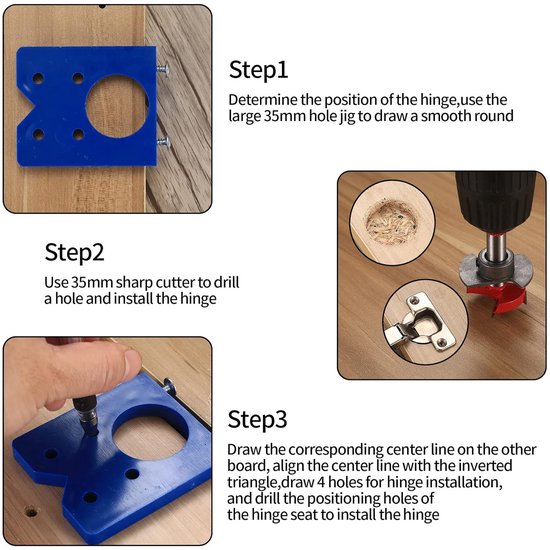 Step1

Determine the position of the hinge,use the large 35mm hole jig to draw a smooth round

Step2

Use 35mm sharp cutter to drill a hole and install the hinge

Step3

Draw the corresponding center line on the other board, align the center line with the inverted triangle,draw 4 holes for hinge installation, and drill the positioning holes of the hinge seat to install the hinge