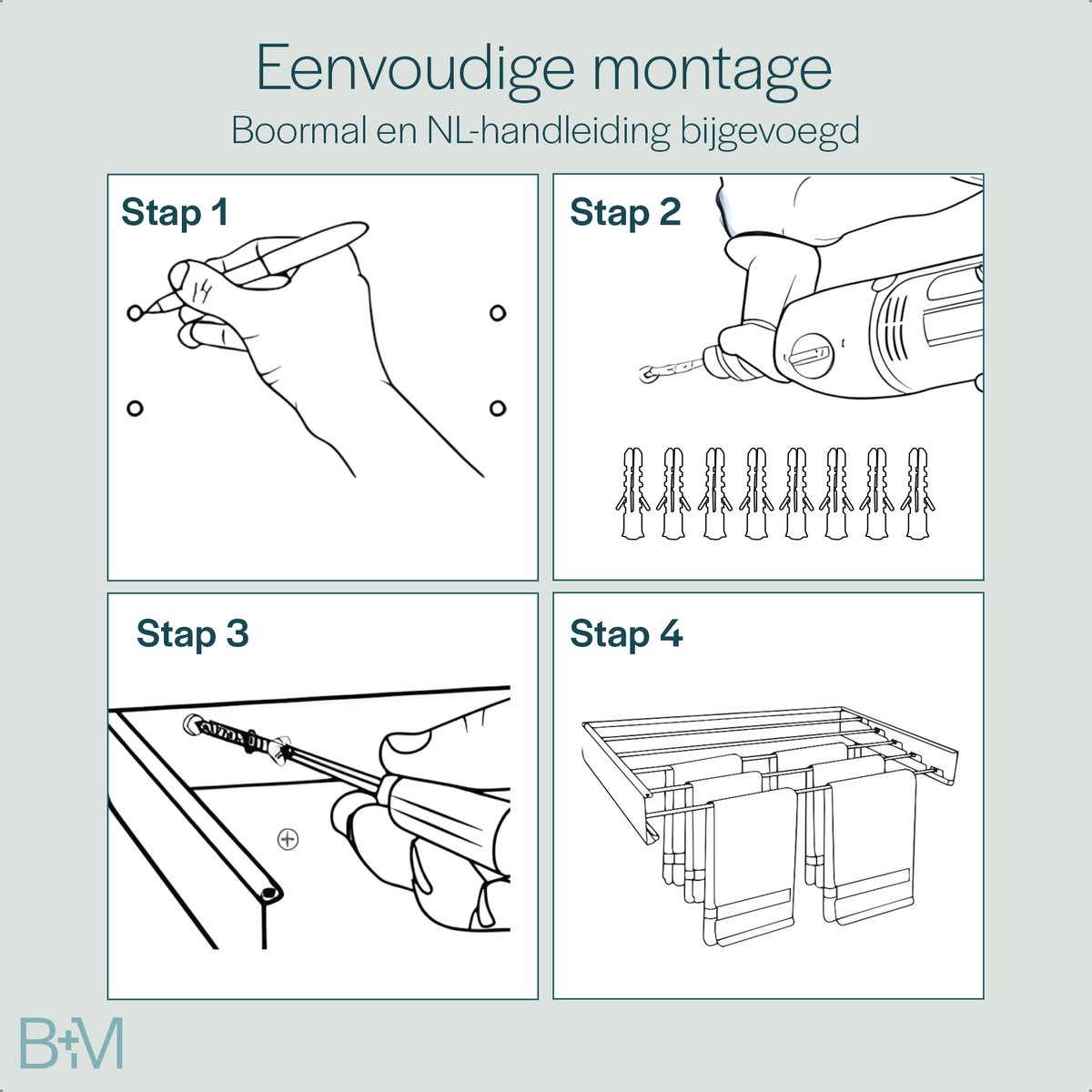 Eenvoudige montage
Boormal en NL-handleiding bijgevoegd

Stap 1

Stap 2

Stap 3

Stap 4

B+M