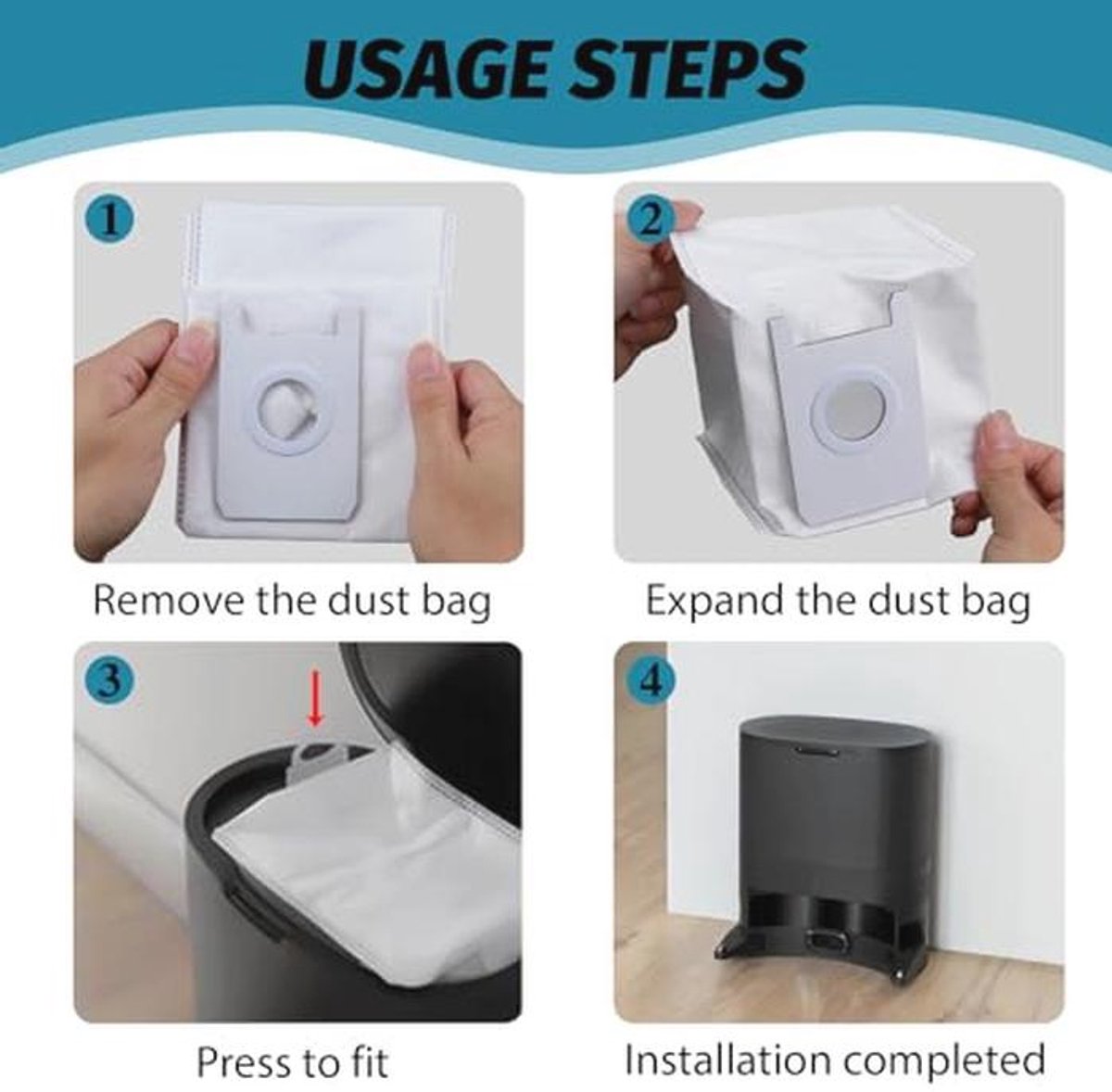 USAGE STEPS

1

Remove the dust bag

2

Expand the dust bag

3

Press to fit

4

Installation completed