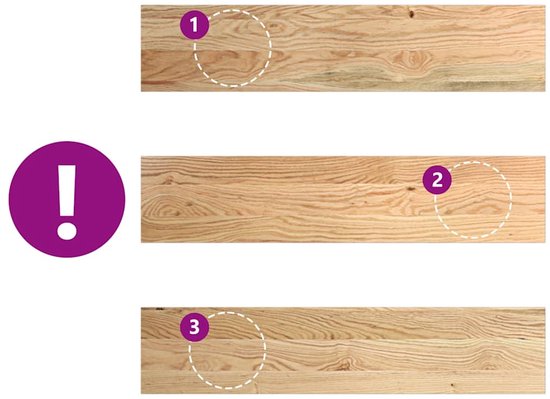 1

!

2

3