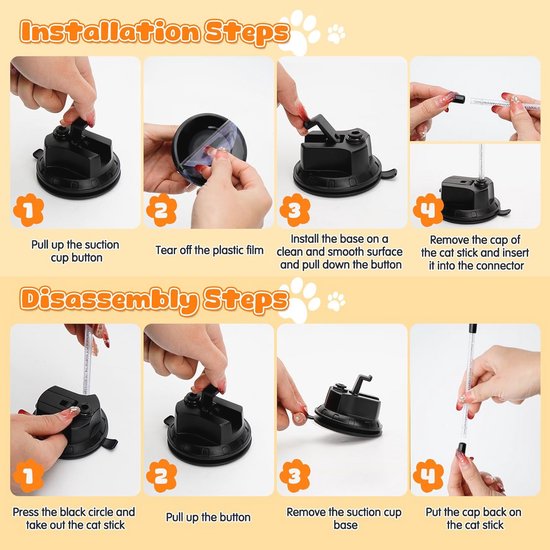 Installation Steps

1

Pull up the suction cup button

2

Tear off the plastic film

3

Install the base on a clean and smooth surface and pull down the button

4

Remove the cap of the cat stick and insert it into the connector

Disassembly Steps

1

Press the black circle and take out the cat stick

2

Pull up the button

3

Remove the suction cup base

4

Put the cap back on the cat stick