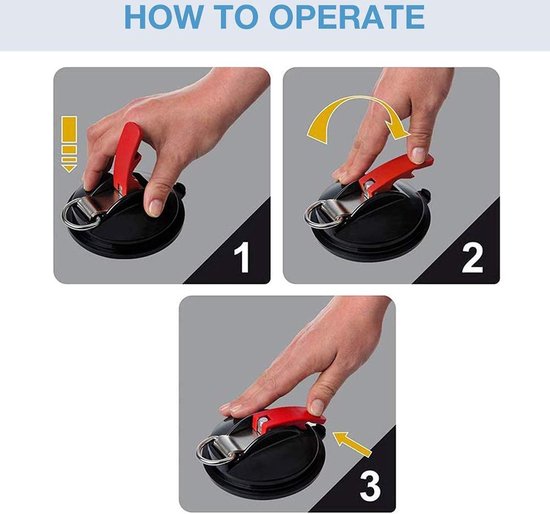 HOW TO OPERATE

1

2

3