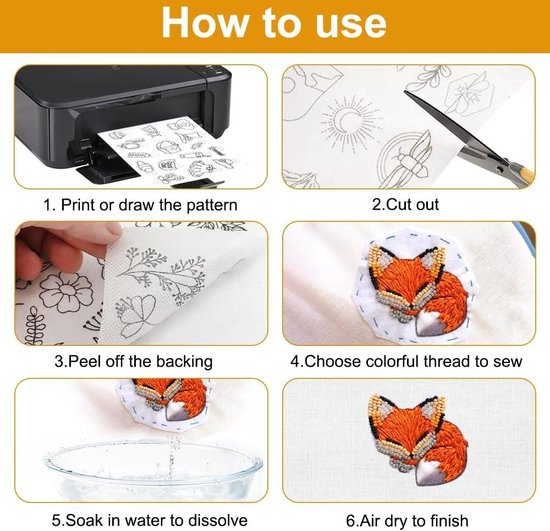 How to use

1. Print or draw the pattern

2.Cut out

3.Peel off the backing

4.Choose colorful thread to sew

5.Soak in water to dissolve

6.Air dry to finish