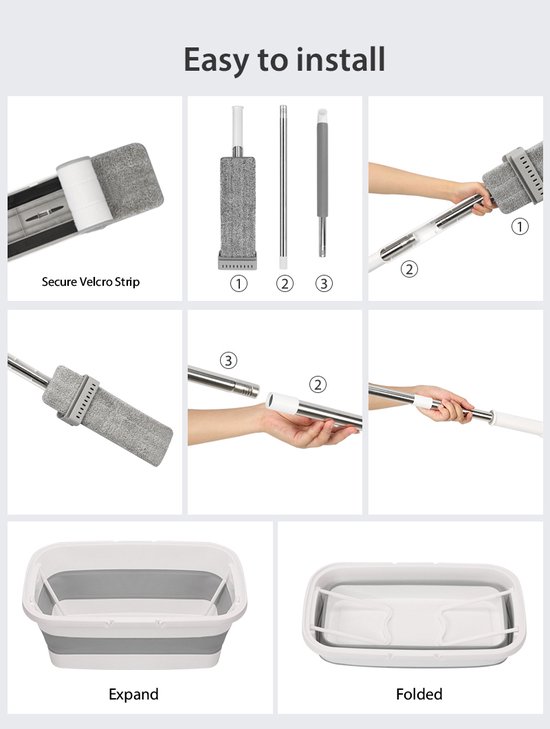 Easy to install

Secure Velcro Strip

① ② ③

①
②

③
②

Expand

Folded