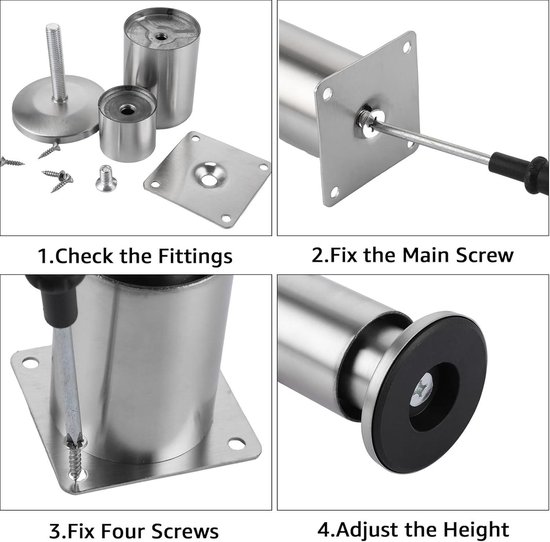 1.Check the Fittings

2.Fix the Main Screw

3.Fix Four Screws

4.Adjust the Height