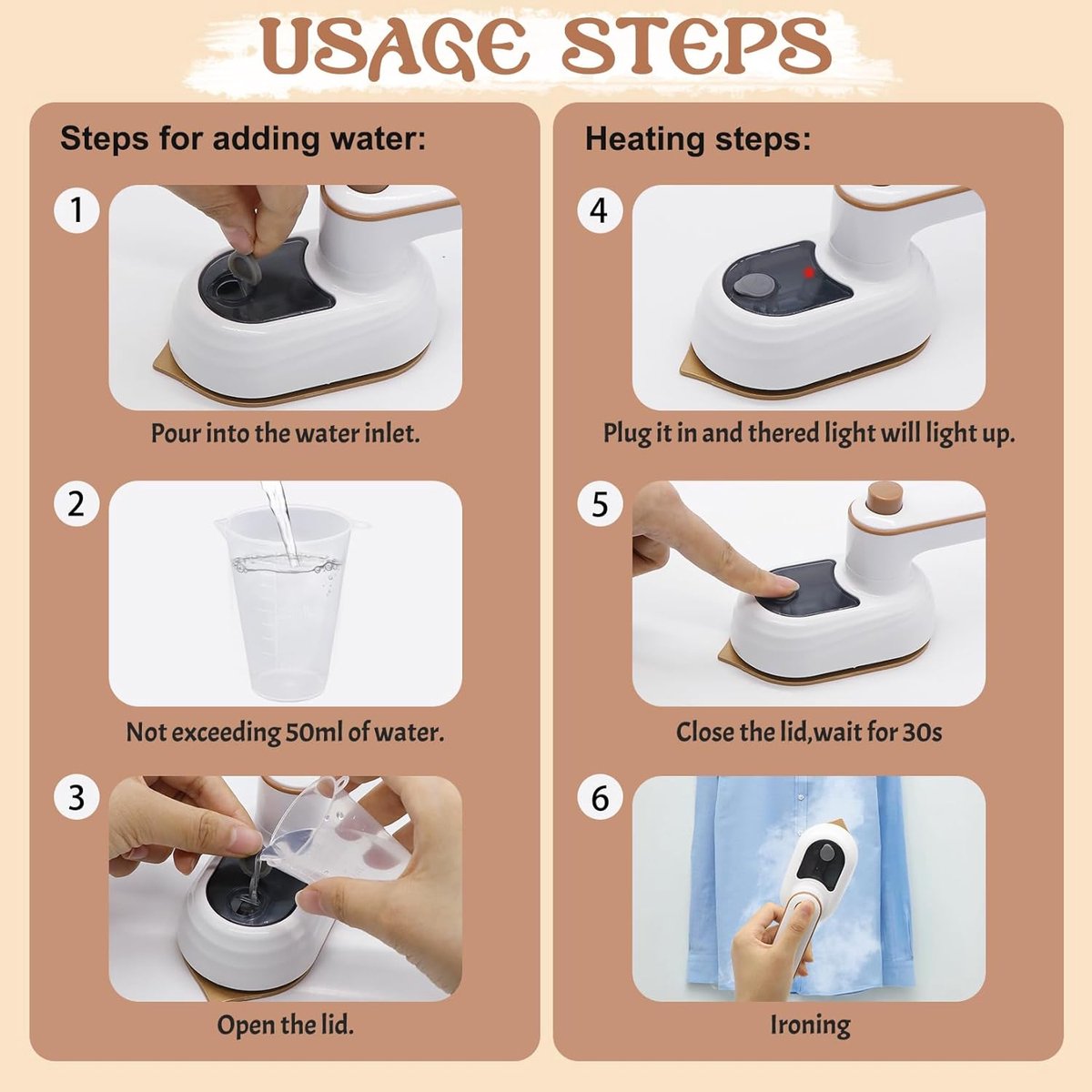 USAGE STEPS

Steps for adding water:

1

Pour into the water inlet.

2

Not exceeding 50ml of water.

3

Open the lid.

Heating steps:

4

Plug it in and thered light will light up.

5

Close the lid,wait for 30s

6

Ironing