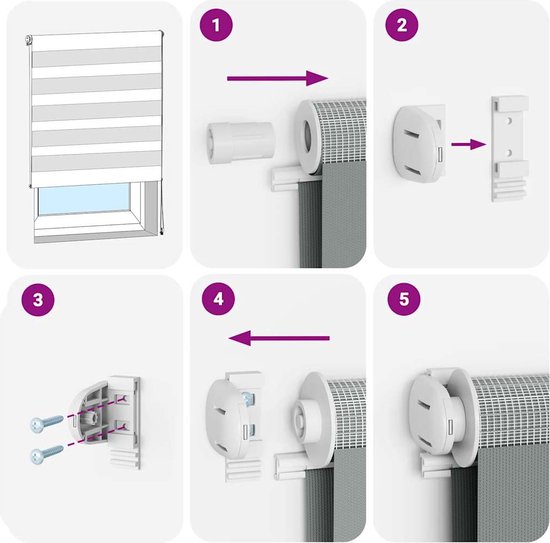 1

2

3

4

5