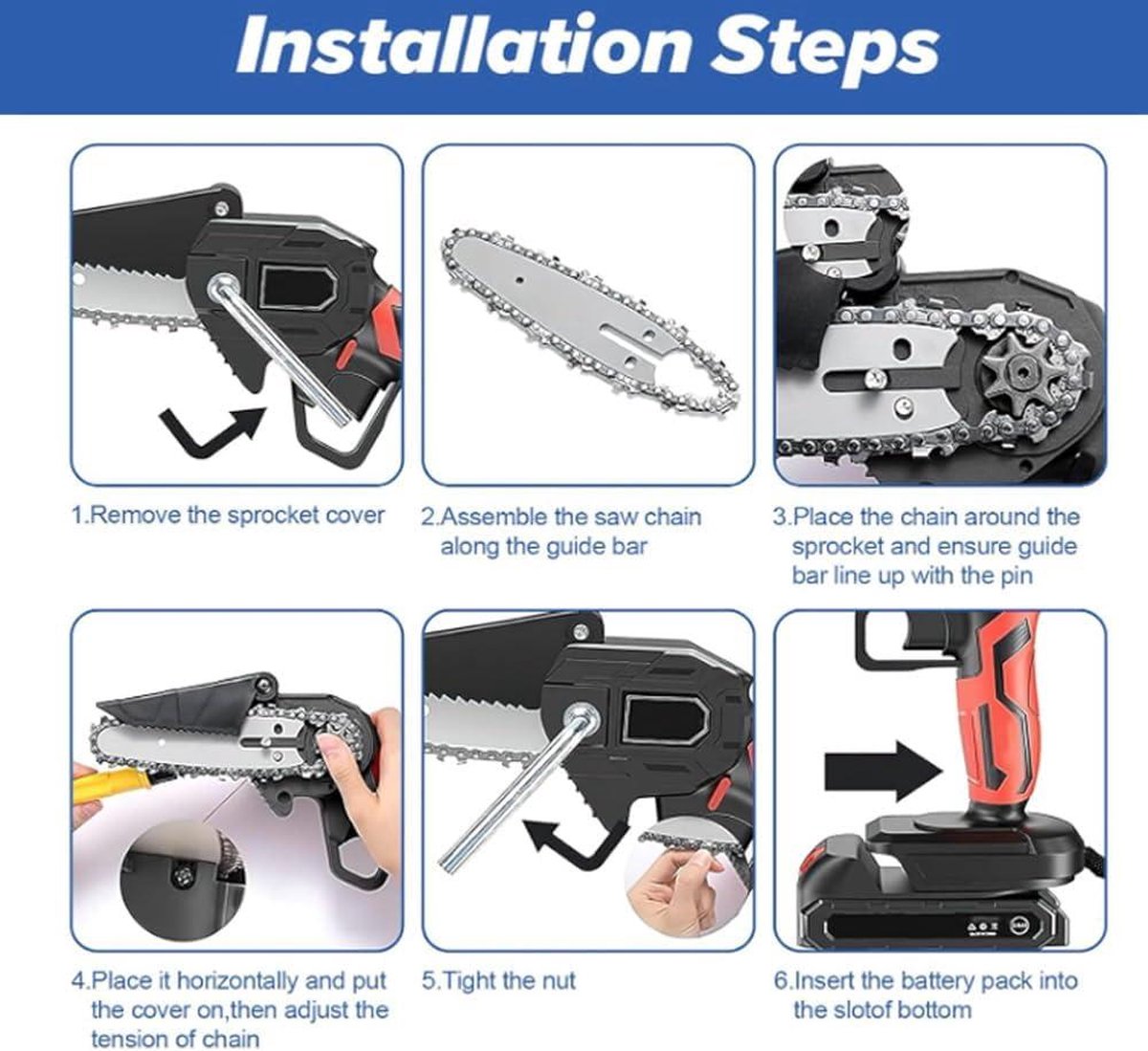 Installation Steps

1.Remove the sprocket cover

2.Assemble the saw chain along the guide bar

3.Place the chain around the sprocket and ensure guide bar line up with the pin

4.Place it horizontally and put the cover on,then adjust the tension of chain

5.Tight the nut

6.Insert the battery pack into the slotof bottom