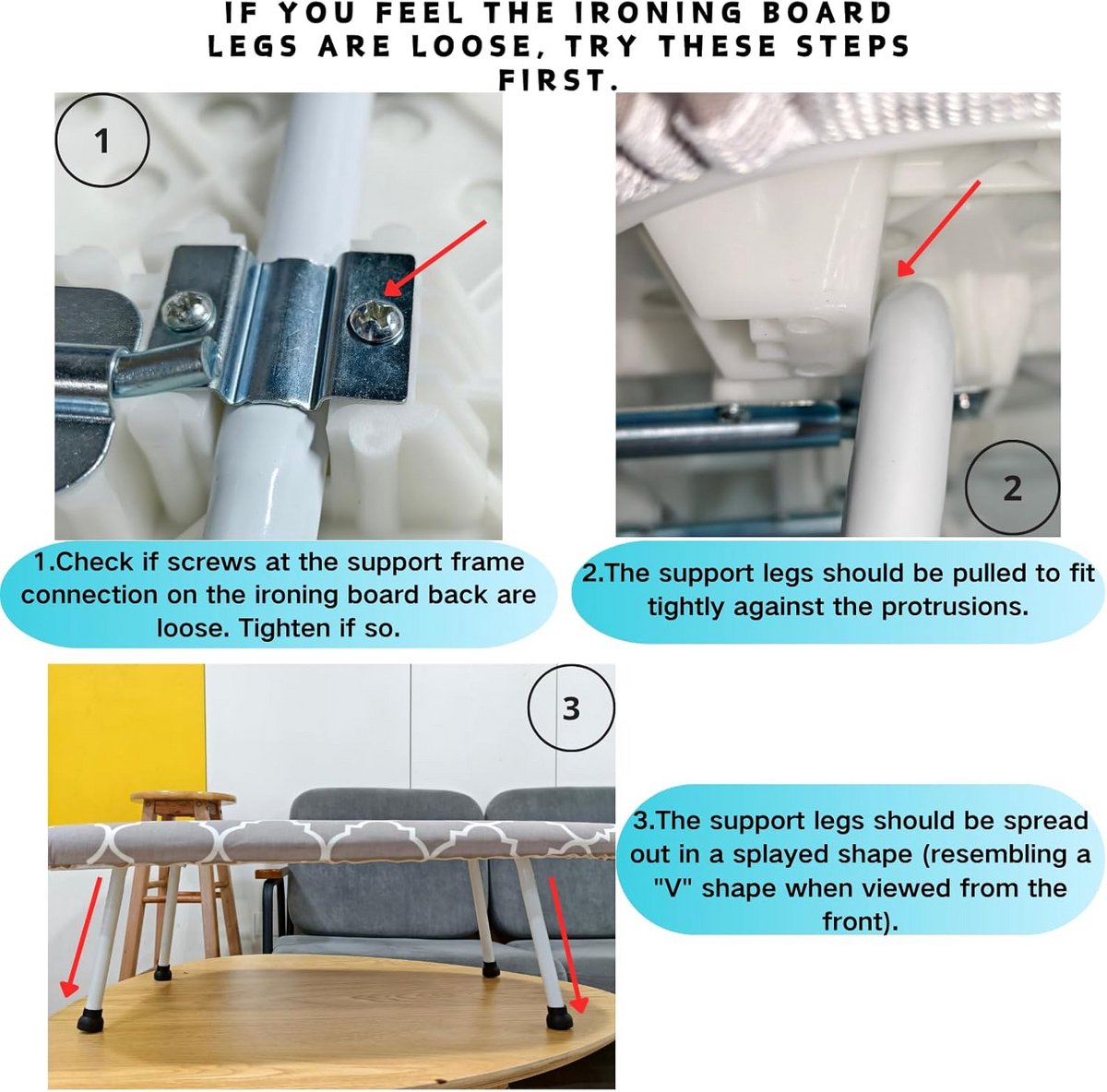 IF YOU FEEL THE IRONING BOARD LEGS ARE LOOSE, TRY THESE STEPS FIRST.

1

2

1.Check if screws at the support frame connection on the ironing board back are loose. Tighten if so.

2.The support legs should be pulled to fit tightly against the protrusions.

3

3.The support legs should be spread out in a splayed shape (resembling a "V" shape when viewed from the front).