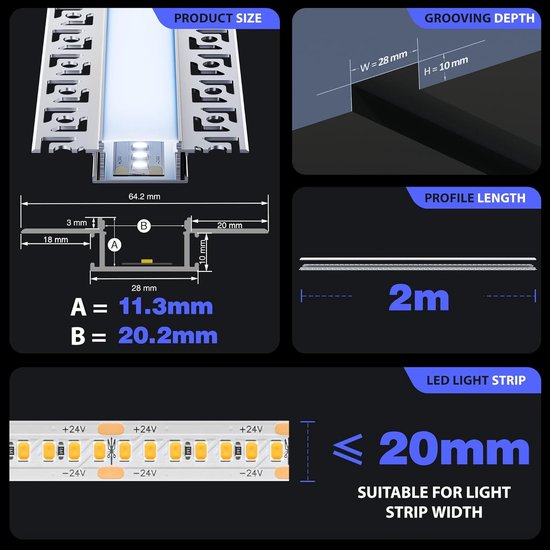 PRODUCT SIZE

64.2 mm
3 mm
B
20 mm
18 mm
A
10 mm
28 mm

A = 11.3mm
B = 20.2mm

GROOVING DEPTH

W = 28 mm
H = 10 mm

PROFILE LENGTH

2m

LED LIGHT STRIP

+24V +24V +24V
−24V −24V −24V

$\leqslant$ 20mm

SUITABLE FOR LIGHT STRIP WIDTH