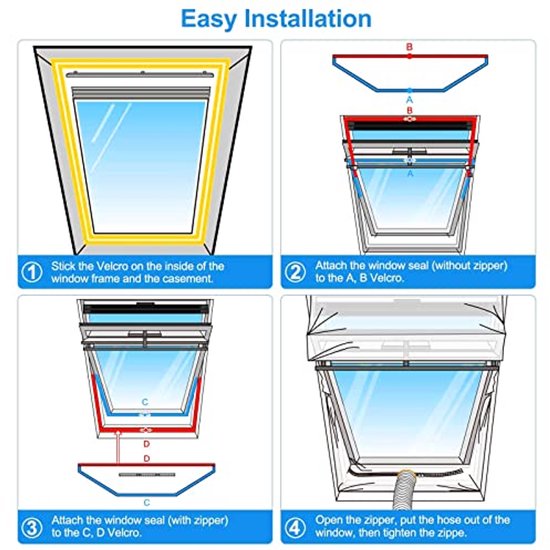 Easy Installation

① Stick the Velcro on the inside of the window frame and the casement.

B
A
B
A

② Attach the window seal (without zipper) to the A, B Velcro.

C
D
D
C

③ Attach the window seal (with zipper) to the C, D Velcro.

④ Open the zipper, put the hose out of the window, then tighten the zippe.