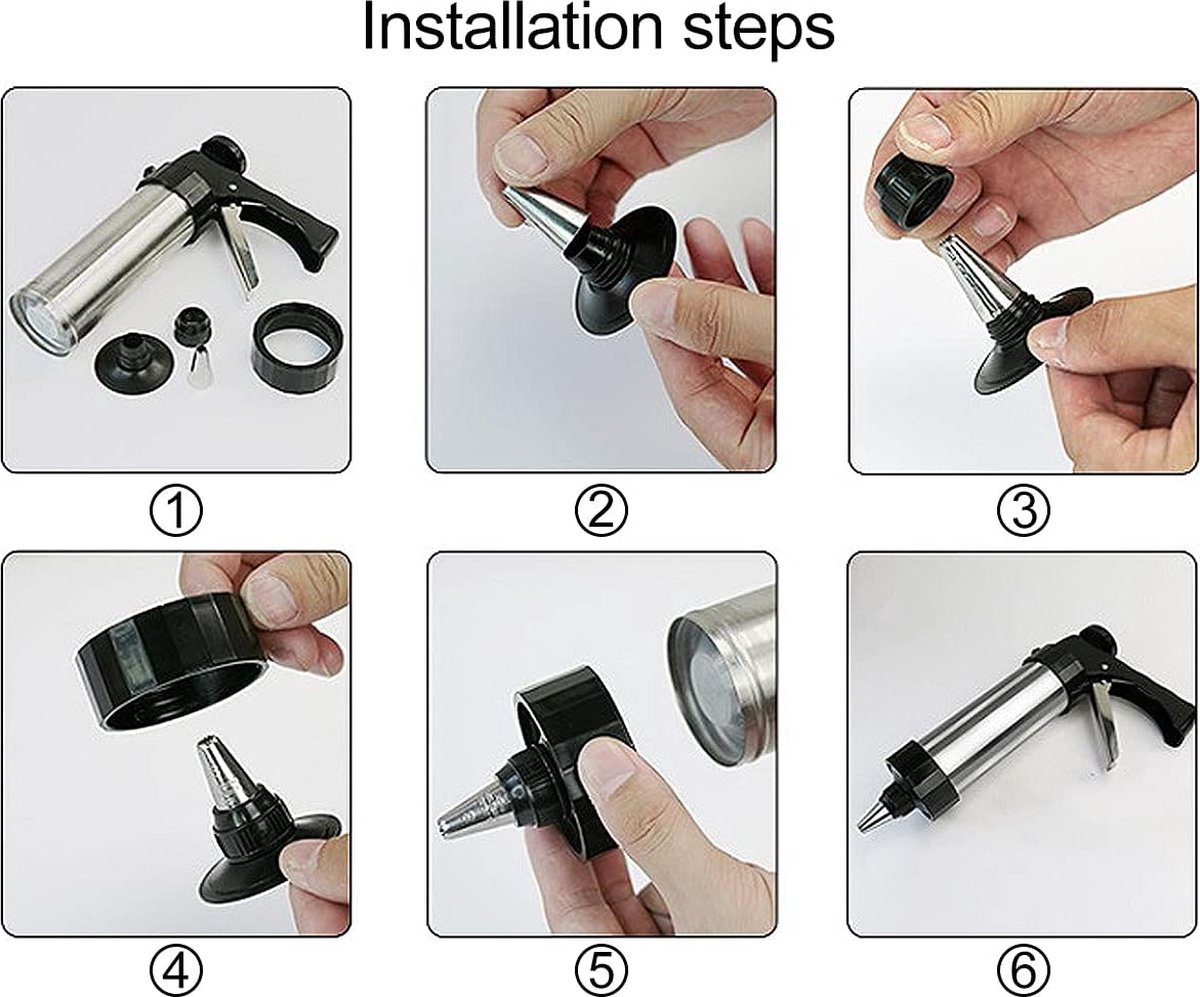 Installation steps

①

②

③

④

⑤

⑥