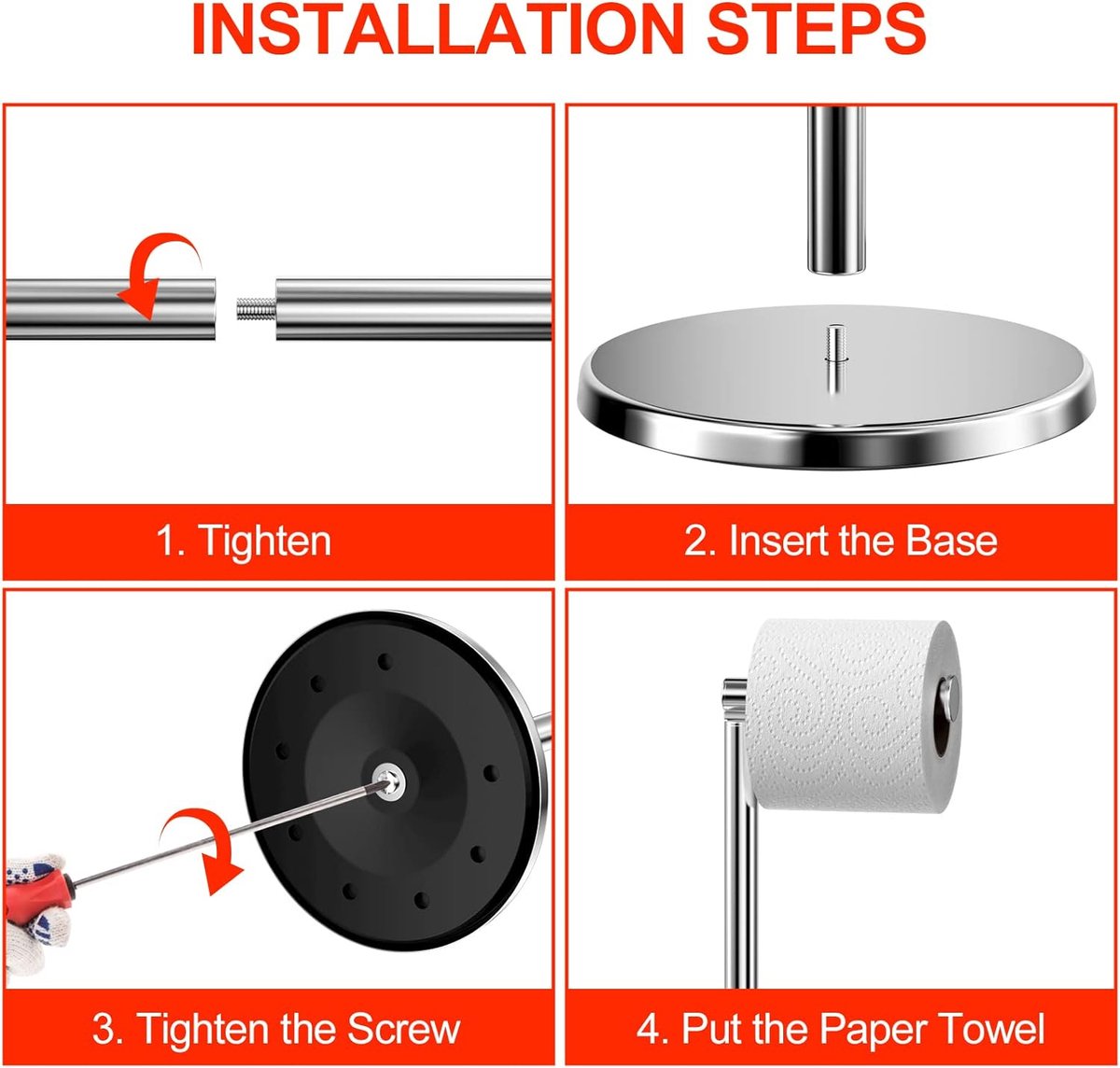 INSTALLATION STEPS

1. Tighten

2. Insert the Base

3. Tighten the Screw

4. Put the Paper Towel