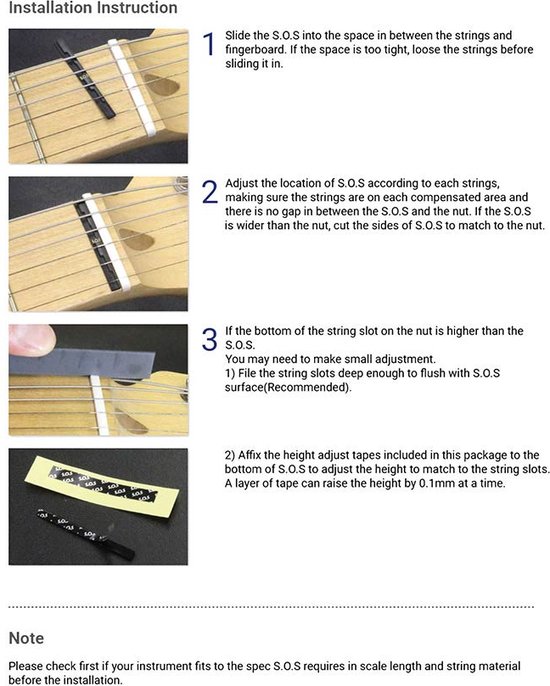 Installation Instruction

1 Slide the S.O.S into the space in between the strings and fingerboard. If the space is too tight, loose the strings before sliding it in.

2 Adjust the location of S.O.S according to each strings, making sure the strings are on each compensated area and there is no gap in between the S.O.S and the nut. If the S.O.S is wider than the nut, cut the sides of S.O.S to match to the nut.

3 If the bottom of the string slot on the nut is higher than the S.O.S.
You may need to make small adjustment.
1) File the string slots deep enough to flush with S.O.S surface(Recommended).

2) Affix the height adjust tapes included in this package to the bottom of S.O.S to adjust the height to match to the string slots. A layer of tape can raise the height by 0.1mm at a time.

Note

Please check first if your instrument fits to the spec S.O.S requires in scale length and string material before the installation.