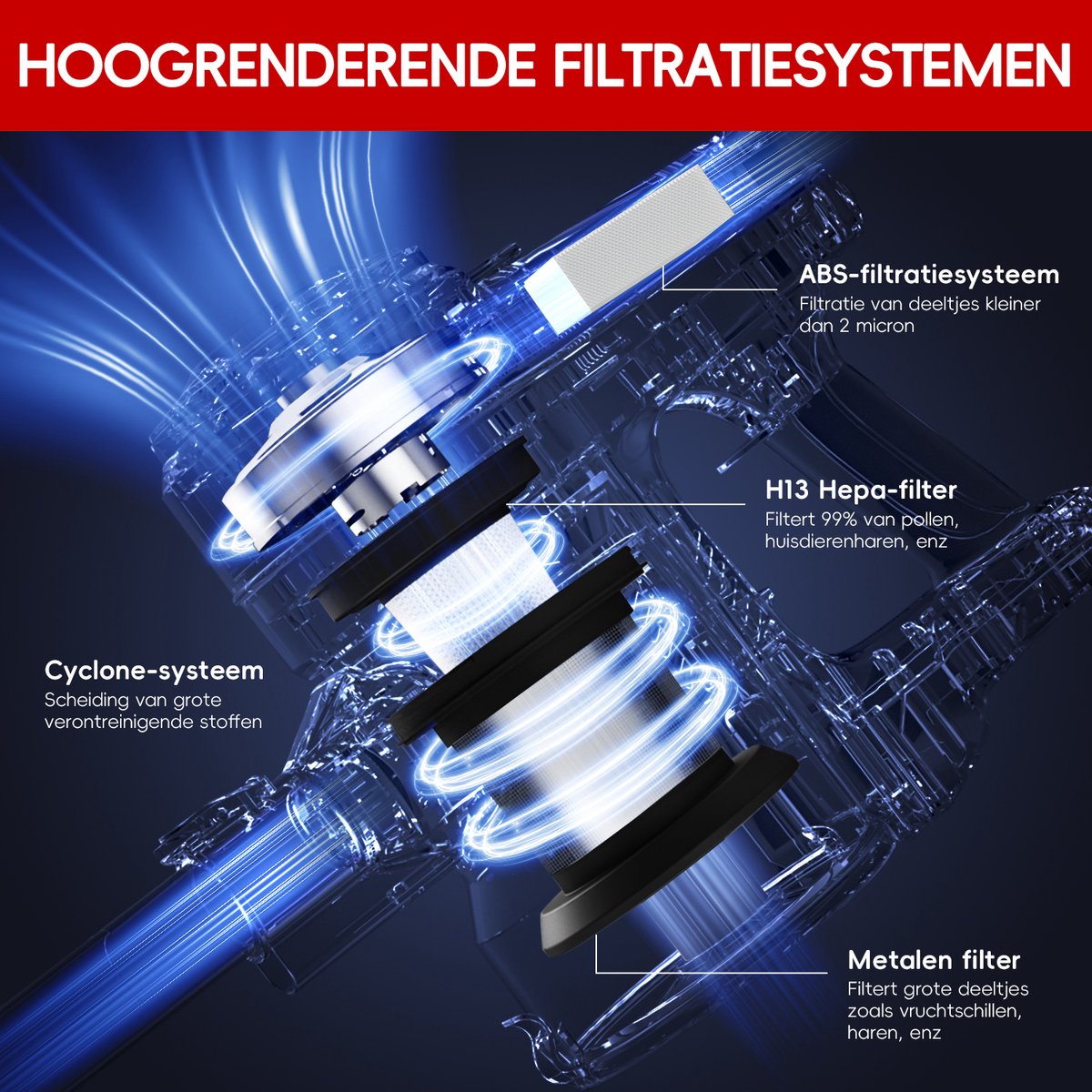 HOOGRENDERENDE FILTRATIESYSTEMEN

ABS-filtratiesysteem
Filtratie van deeltjes kleiner dan 2 micron

H13 Hepa-filter
Filtert 99% van pollen, huisdierenharen, enz

Cyclone-systeem
Scheiding van grote verontreinigende stoffen

Metalen filter
Filtert grote deeltjes zoals vruchtschillen, haren, enz