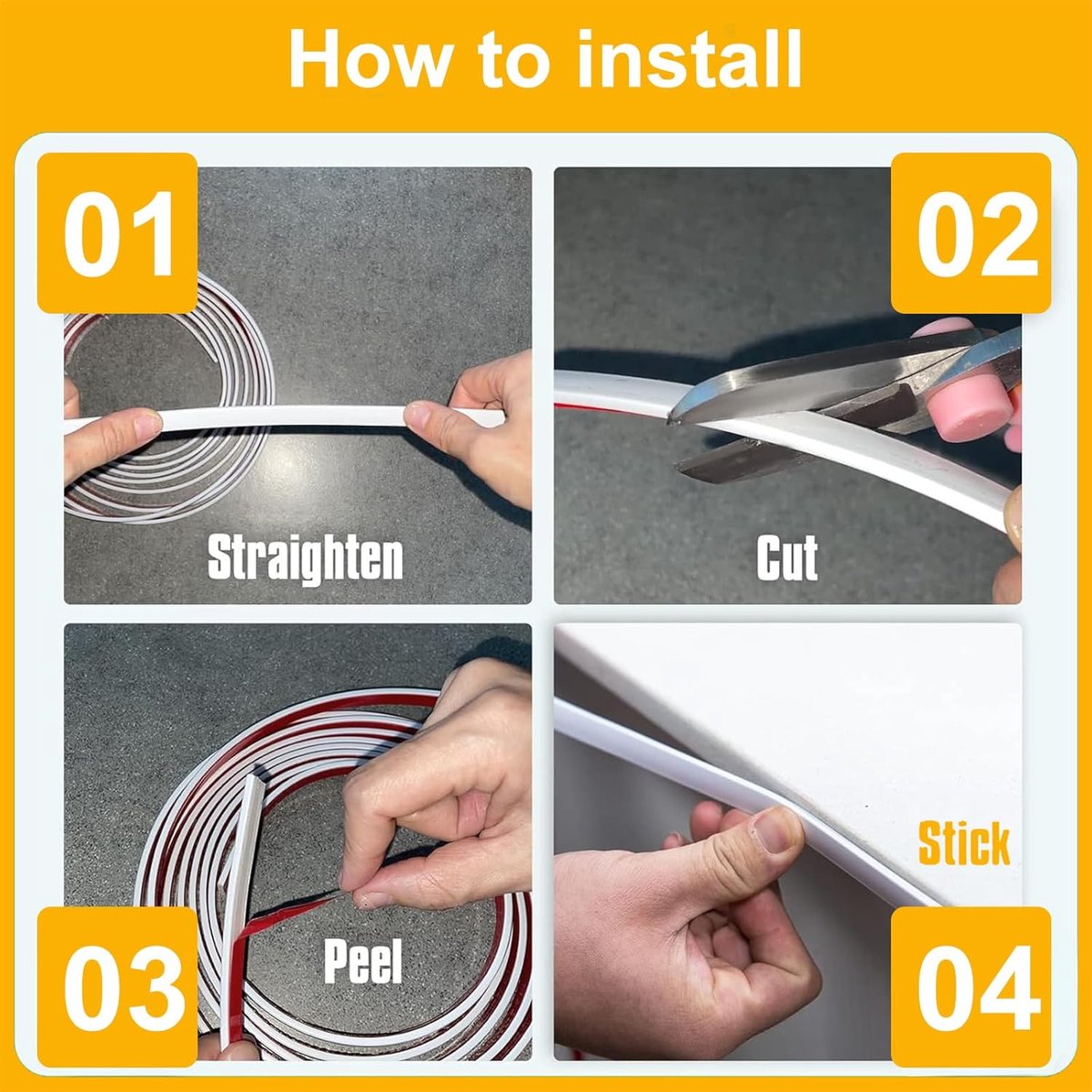 How to install

01

Straighten

02

Cut

03

Peel

Stick

04