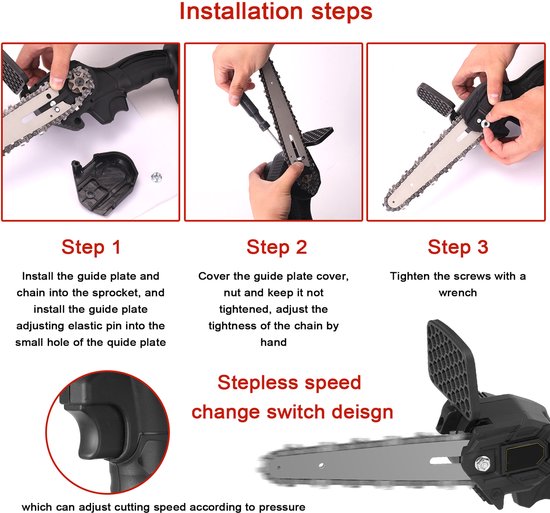 Installation steps

Step 1

Install the guide plate and chain into the sprocket, and install the guide plate adjusting elastic pin into the small hole of the quide plate

Step 2

Cover the guide plate cover, nut and keep it not tightened, adjust the tightness of the chain by hand

Step 3

Tighten the screws with a wrench

Stepless speed change switch deisgn

which can adjust cutting speed according to pressure