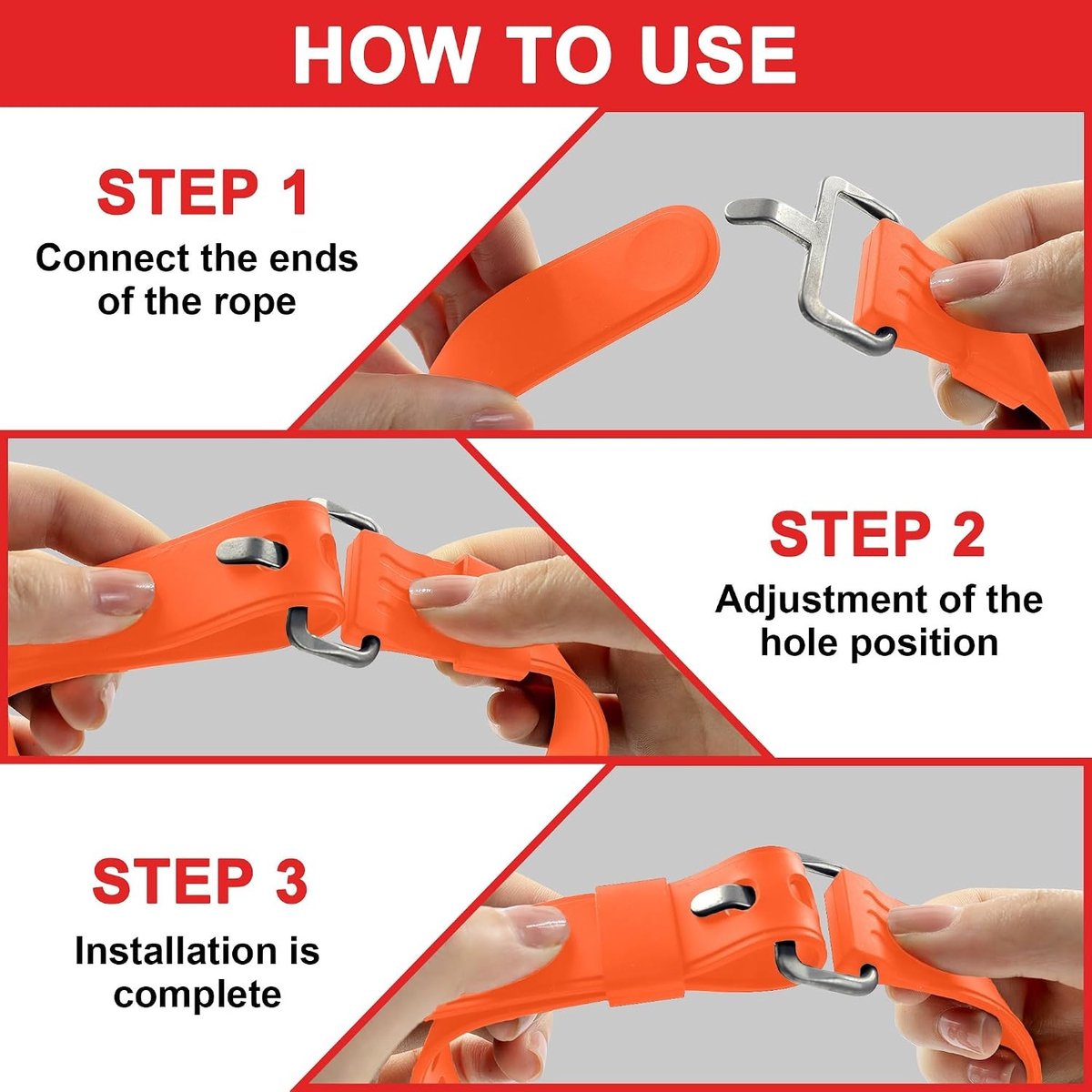 HOW TO USE

STEP 1
Connect the ends of the rope

STEP 2
Adjustment of the hole position

STEP 3
Installation is complete