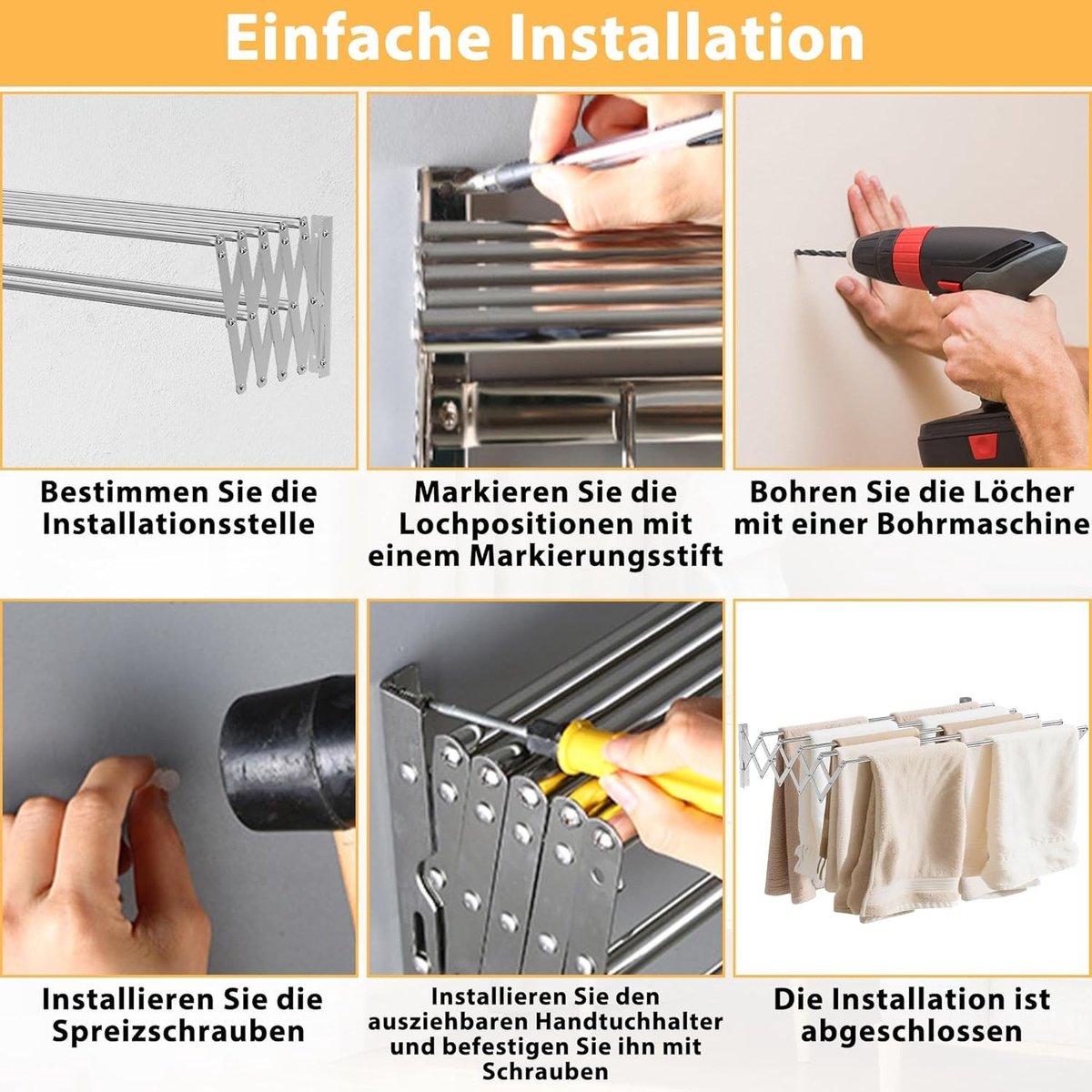 Einfache Installation

Bestimmen Sie die Installationsstelle

Markieren Sie die Lochpositionen mit einem Markierungsstift

Bohren Sie die Löcher mit einer Bohrmaschine

Installieren Sie die Spreizschrauben

Installieren Sie den ausziehbaren Handtuchhalter und befestigen Sie ihn mit Schrauben

Die Installation ist abgeschlossen