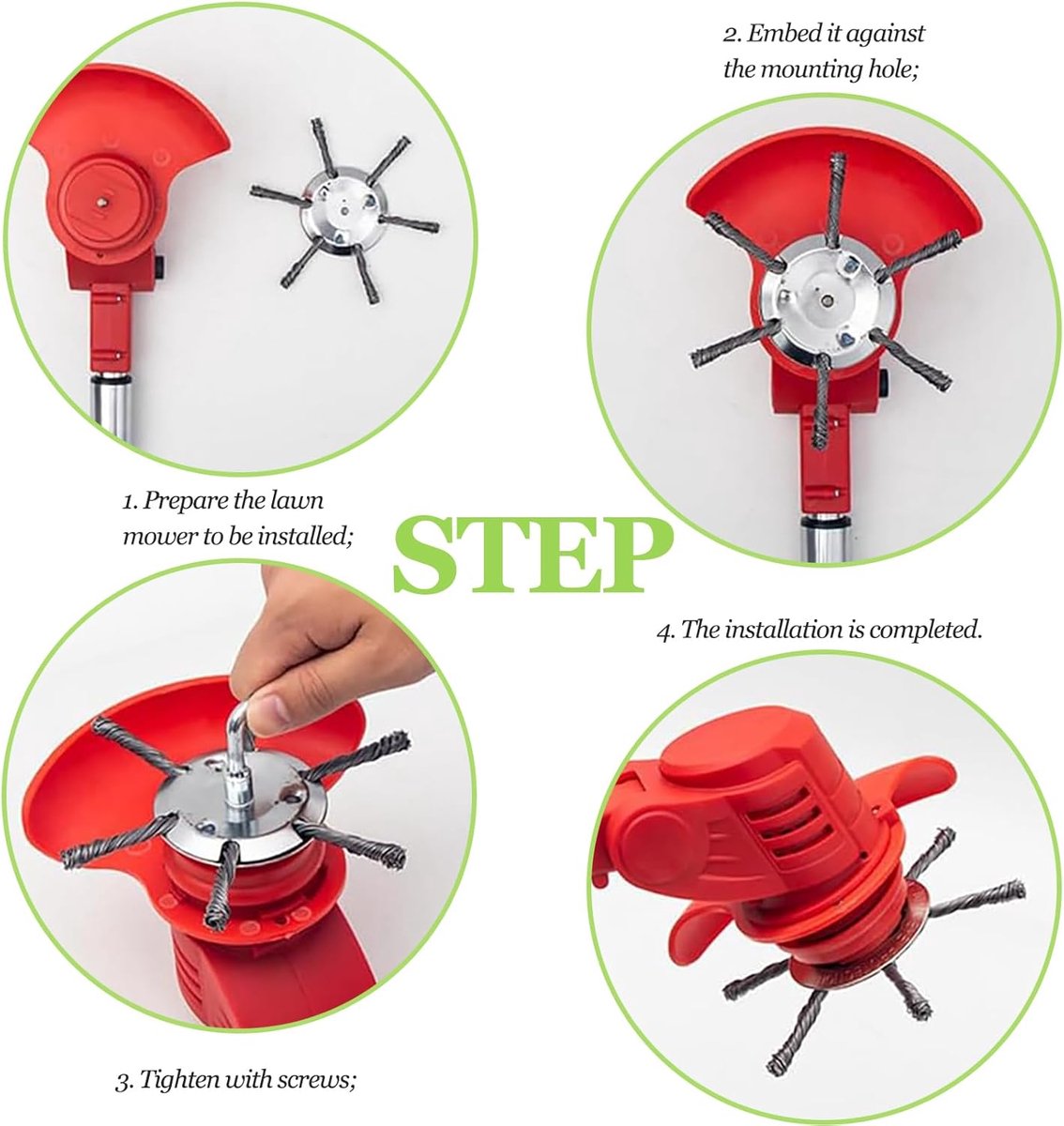 2. Embed it against the mounting hole;

1. Prepare the lawn mower to be installed;

STEP

4. The installation is completed.

3. Tighten with screws;