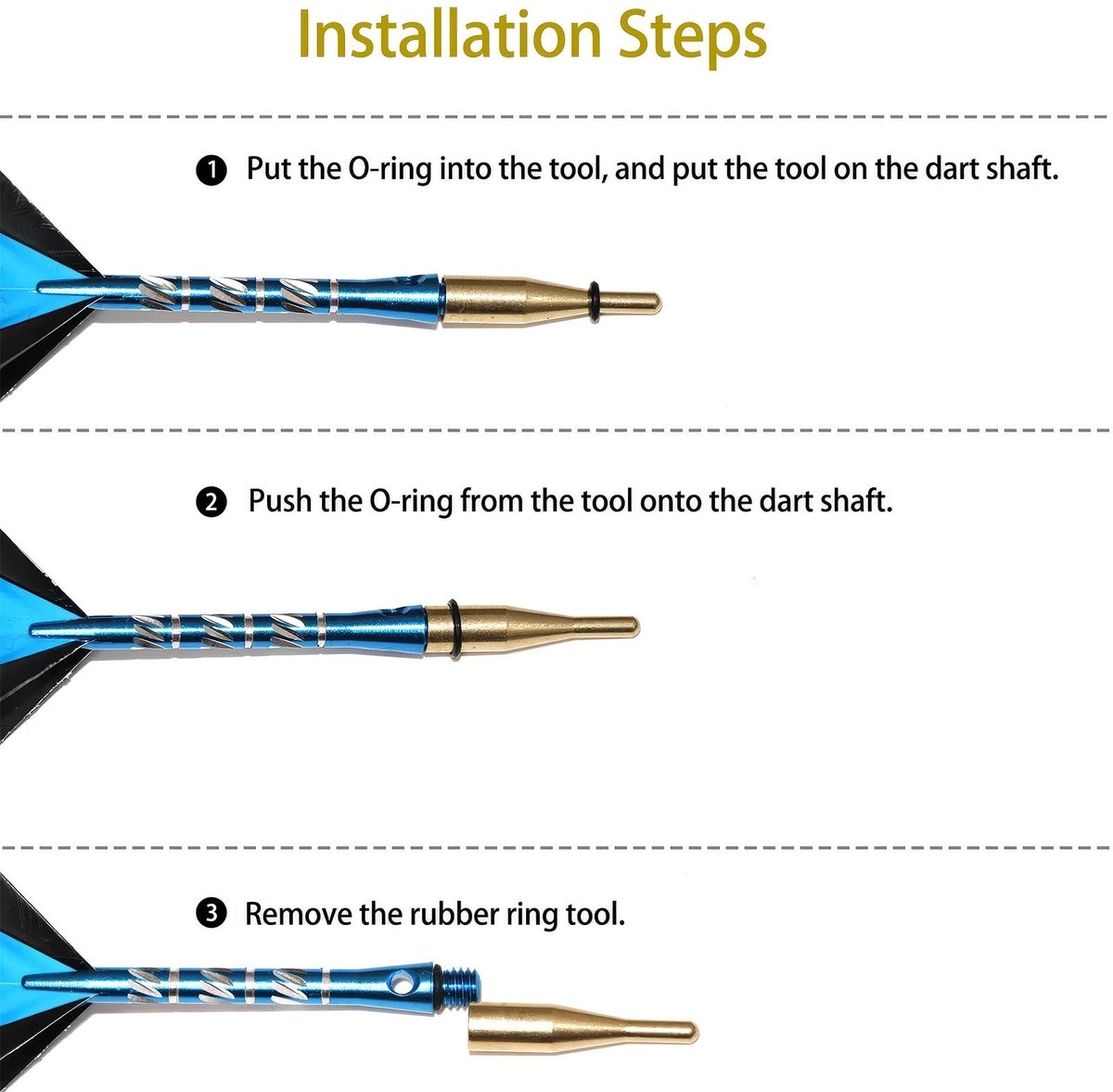 Installation Steps

❶ Put the O-ring into the tool, and put the tool on the dart shaft.

❷ Push the O-ring from the tool onto the dart shaft.

❸ Remove the rubber ring tool.