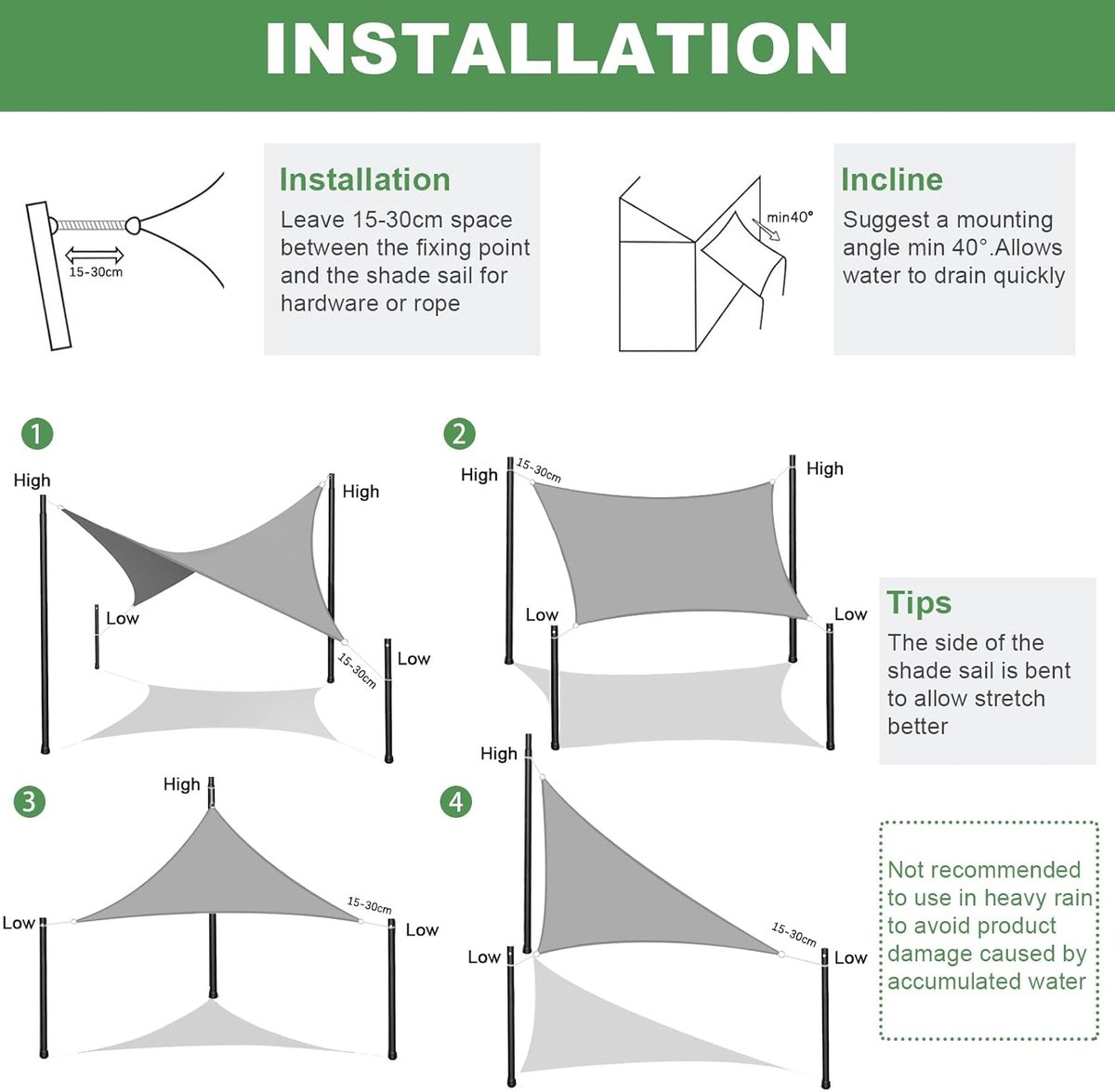 INSTALLATION

15-30cm

Installation
Leave 15-30cm space between the fixing point and the shade sail for hardware or rope

min40°

Incline
Suggest a mounting angle min 40°.Allows water to drain quickly

1
High
High
Low
Low
15-30cm

2
High
15-30cm
High
Low
Low

Tips
The side of the shade sail is bent to allow stretch better

3
High
Low
15-30cm
Low

4
High
Low
15-30cm
Low

Not recommended to use in heavy rain to avoid product damage caused by accumulated water