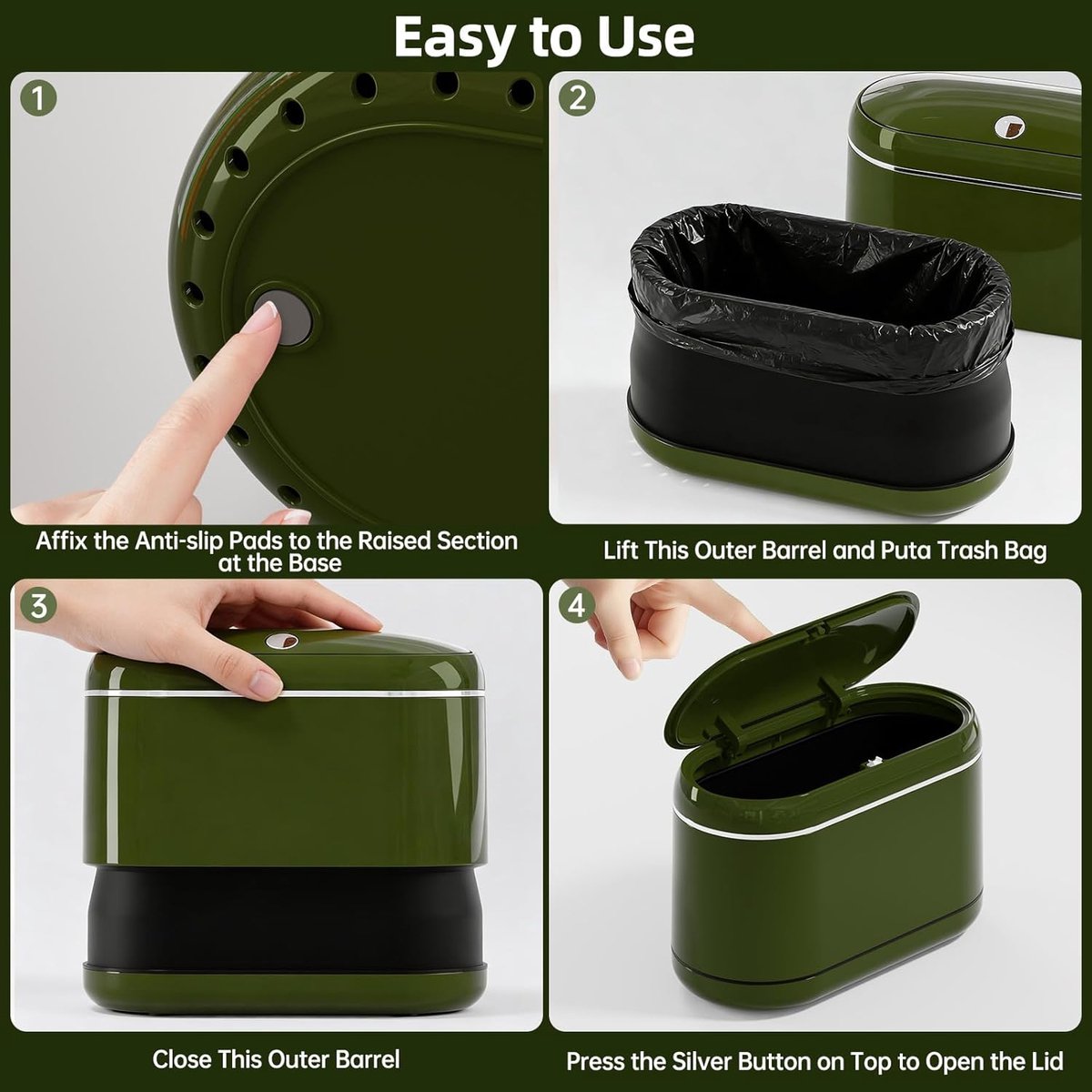 Easy to Use

1

Affix the Anti-slip Pads to the Raised Section at the Base

2

Lift This Outer Barrel and Puta Trash Bag

3

Close This Outer Barrel

4

Press the Silver Button on Top to Open the Lid