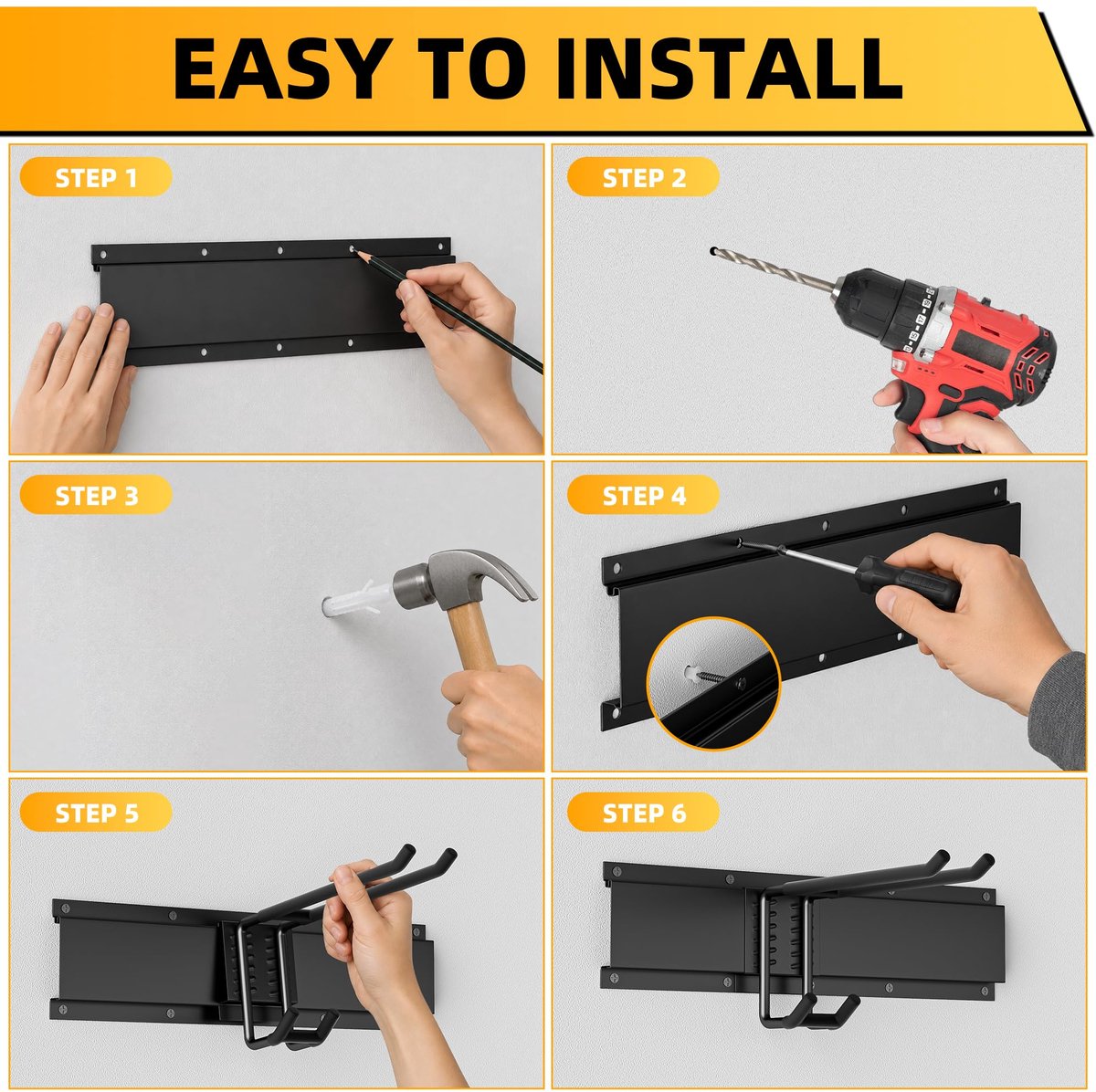 EASY TO INSTALL

STEP 1

STEP 2

STEP 3

STEP 4

STEP 5

STEP 6