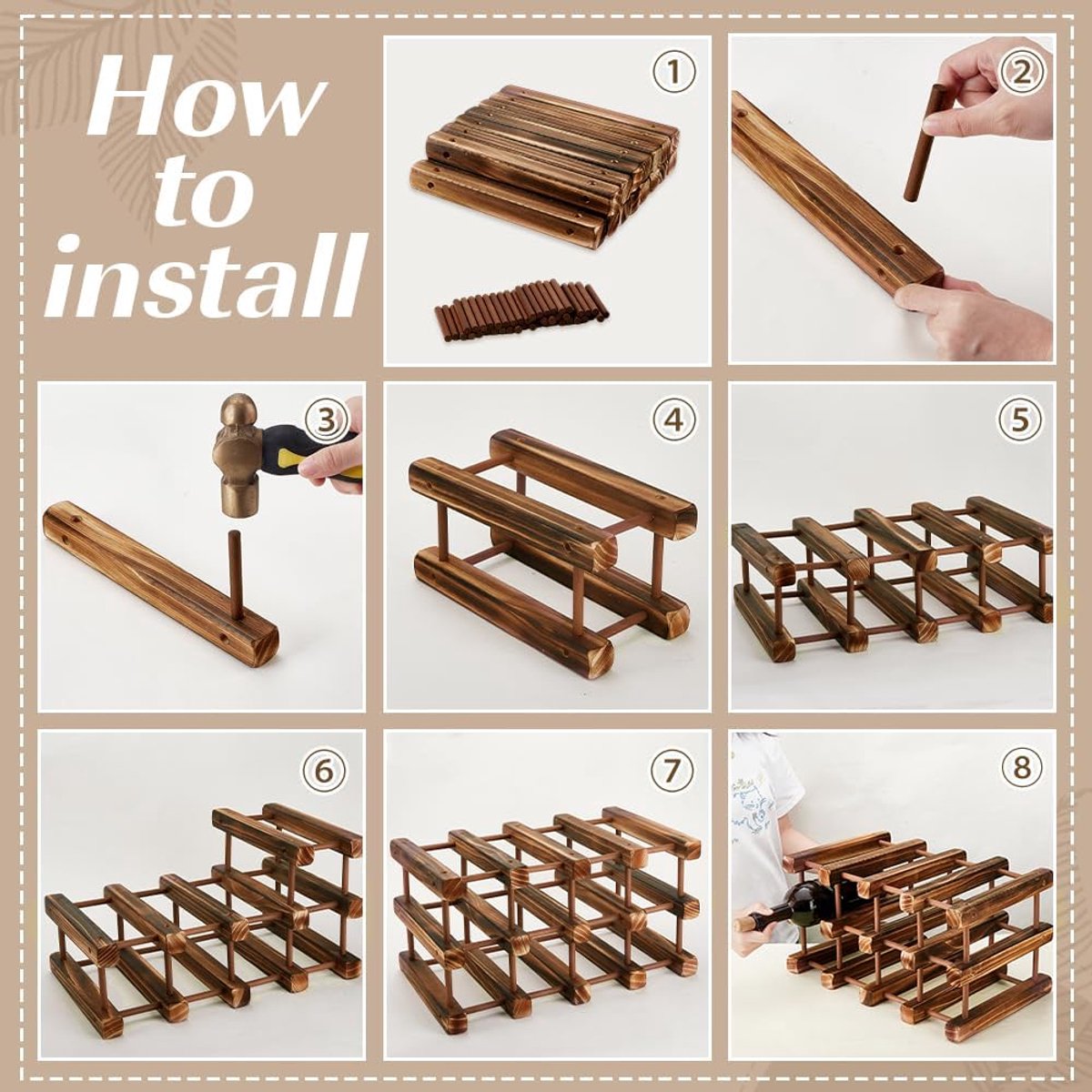 How to install

①

②

③

④

⑤

⑥

⑦

⑧