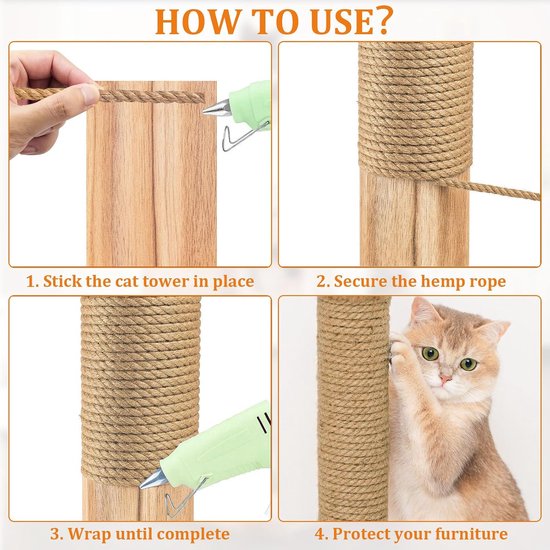 HOW TO USE?

1. Stick the cat tower in place

2. Secure the hemp rope

3. Wrap until complete

4. Protect your furniture