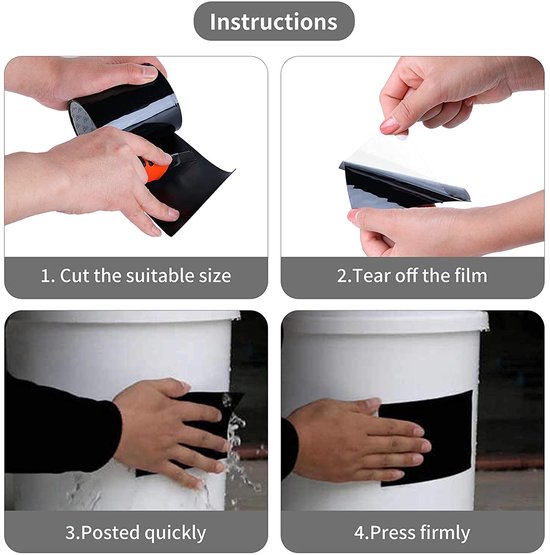 Instructions

1. Cut the suitable size

2.Tear off the film

3.Posted quickly

4.Press firmly