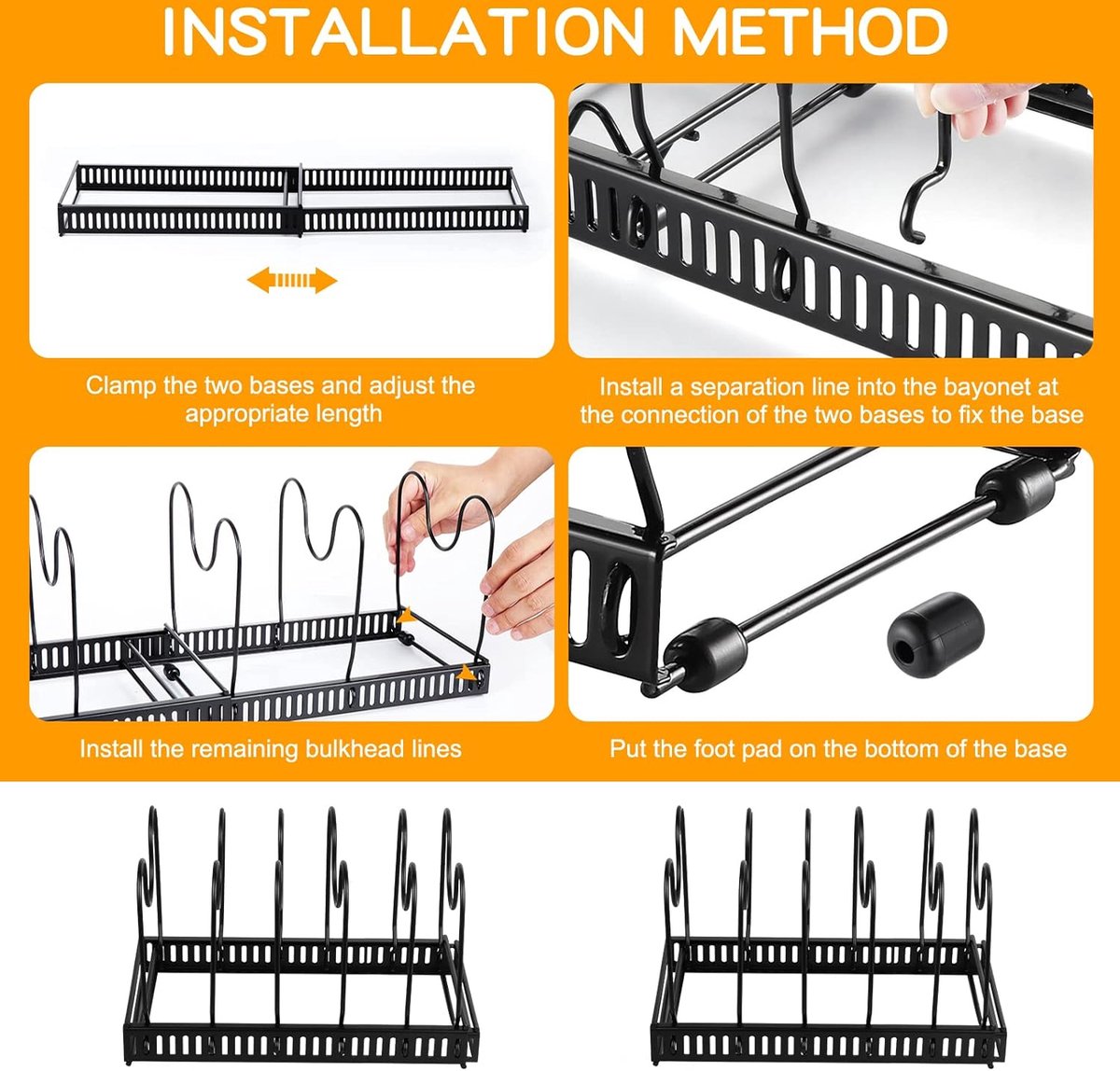 INSTALLATION METHOD

Clamp the two bases and adjust the appropriate length

Install a separation line into the bayonet at the connection of the two bases to fix the base

Install the remaining bulkhead lines

Put the foot pad on the bottom of the base