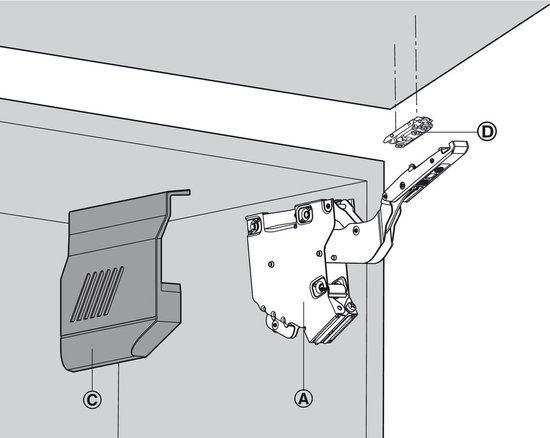 D

C

A