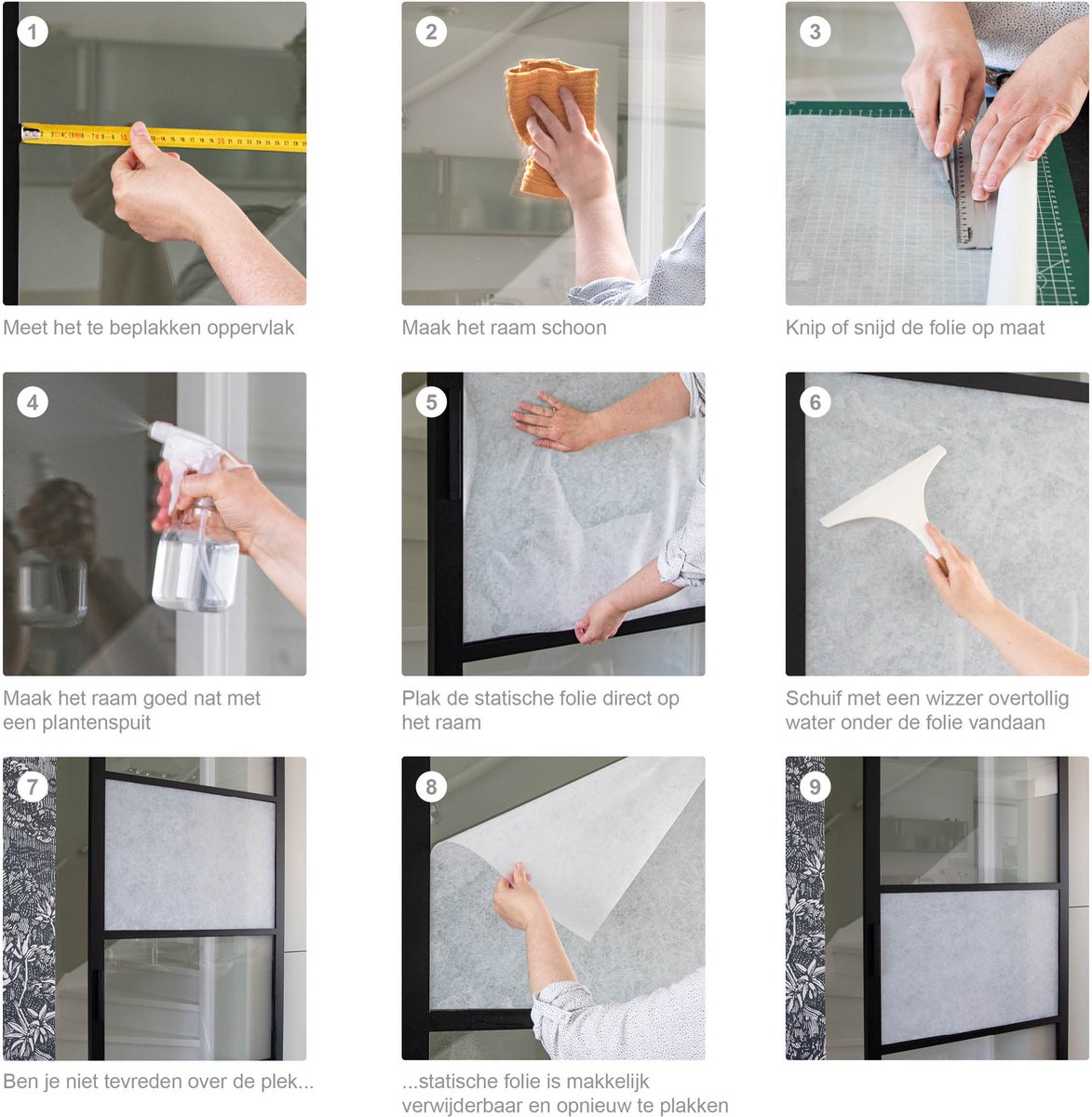 1

Meet het te beplakken oppervlak

2

Maak het raam schoon

3

Knip of snijd de folie op maat

4

Maak het raam goed nat met een plantenspuit

5

Plak de statische folie direct op het raam

6

Schuif met een wizzer overtollig water onder de folie vandaan

7

Ben je niet tevreden over de plek...

8

...statische folie is makkelijk verwijderbaar en opnieuw te plakken

9