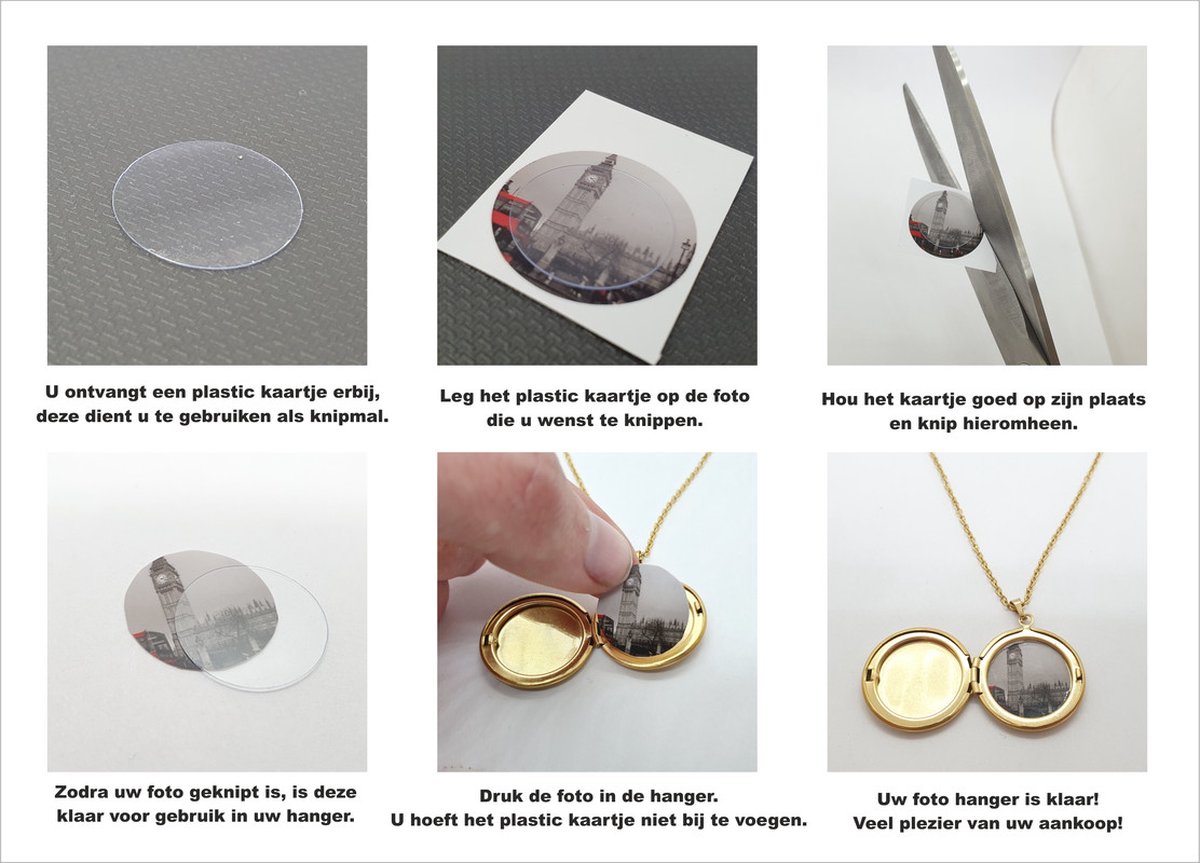 U ontvangt een plastic kaartje erbij, deze dient u te gebruiken als knipmal.

Leg het plastic kaartje op de foto die u wenst te knippen.

Hou het kaartje goed op zijn plaats en knip hieromheen.

Zodra uw foto geknipt is, is deze klaar voor gebruik in uw hanger.

Druk de foto in de hanger.
U hoeft het plastic kaartje niet bij te voegen.

Uw foto hanger is klaar!
Veel plezier van uw aankoop!