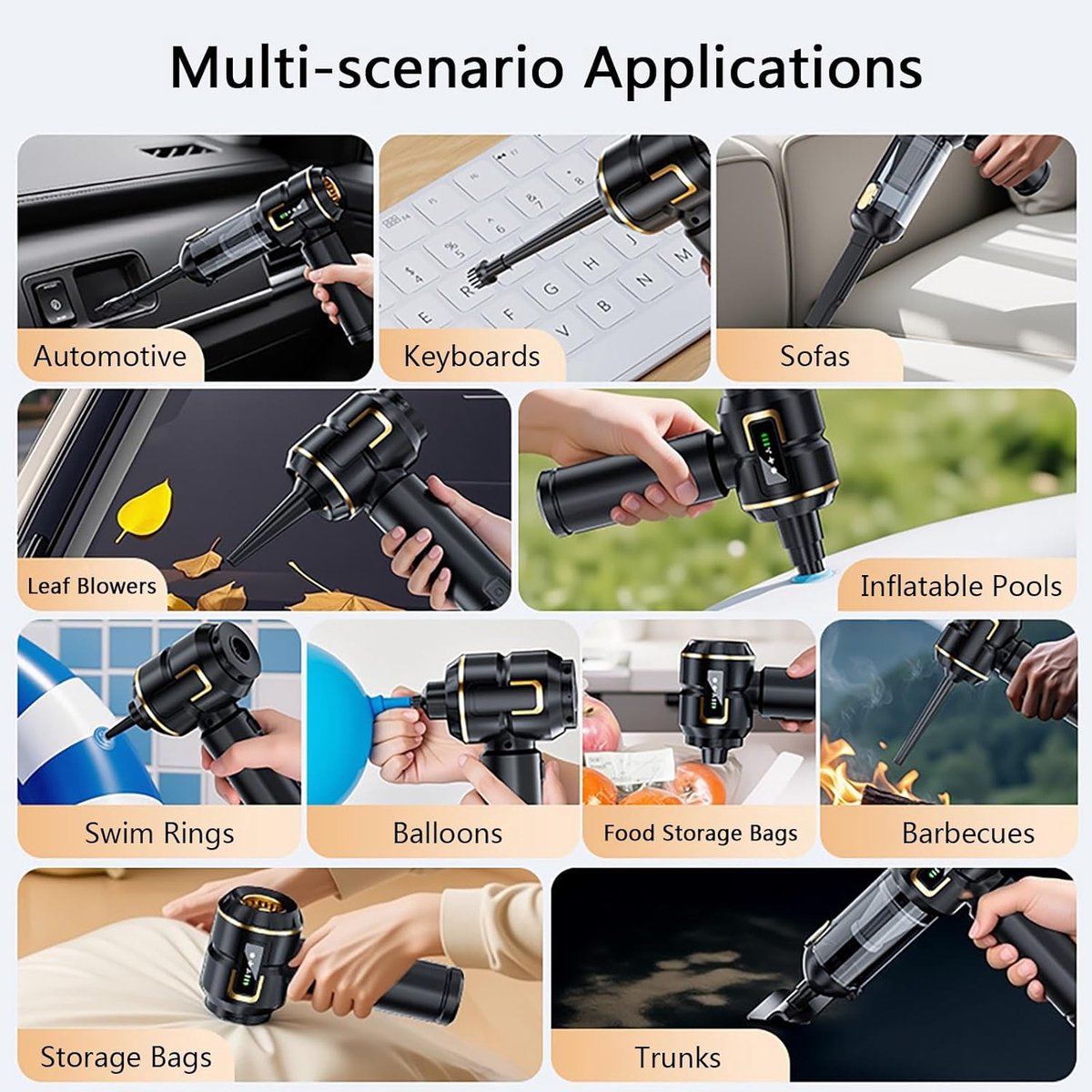 Multi-scenario Applications

Automotive

Keyboards

Sofas

Leaf Blowers

Inflatable Pools

Swim Rings

Balloons

Food Storage Bags

Barbecues

Storage Bags

Trunks