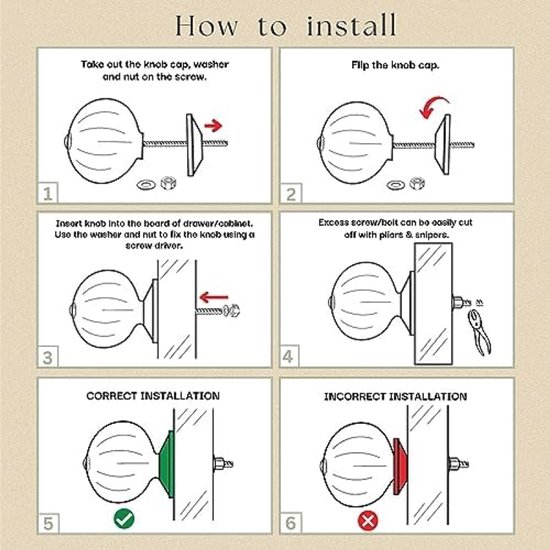 How to install

Take out the knob cap, washer and nut on the screw.

1

Flip the knob cap.

2

Insert knob into the board of drawer/cabinet. Use the washer and nut to fix the knob using a screw driver.

3

Excess screw/bolt can be easily cut off with pliers & snipers.

4

CORRECT INSTALLATION

5

INCORRECT INSTALLATION

6