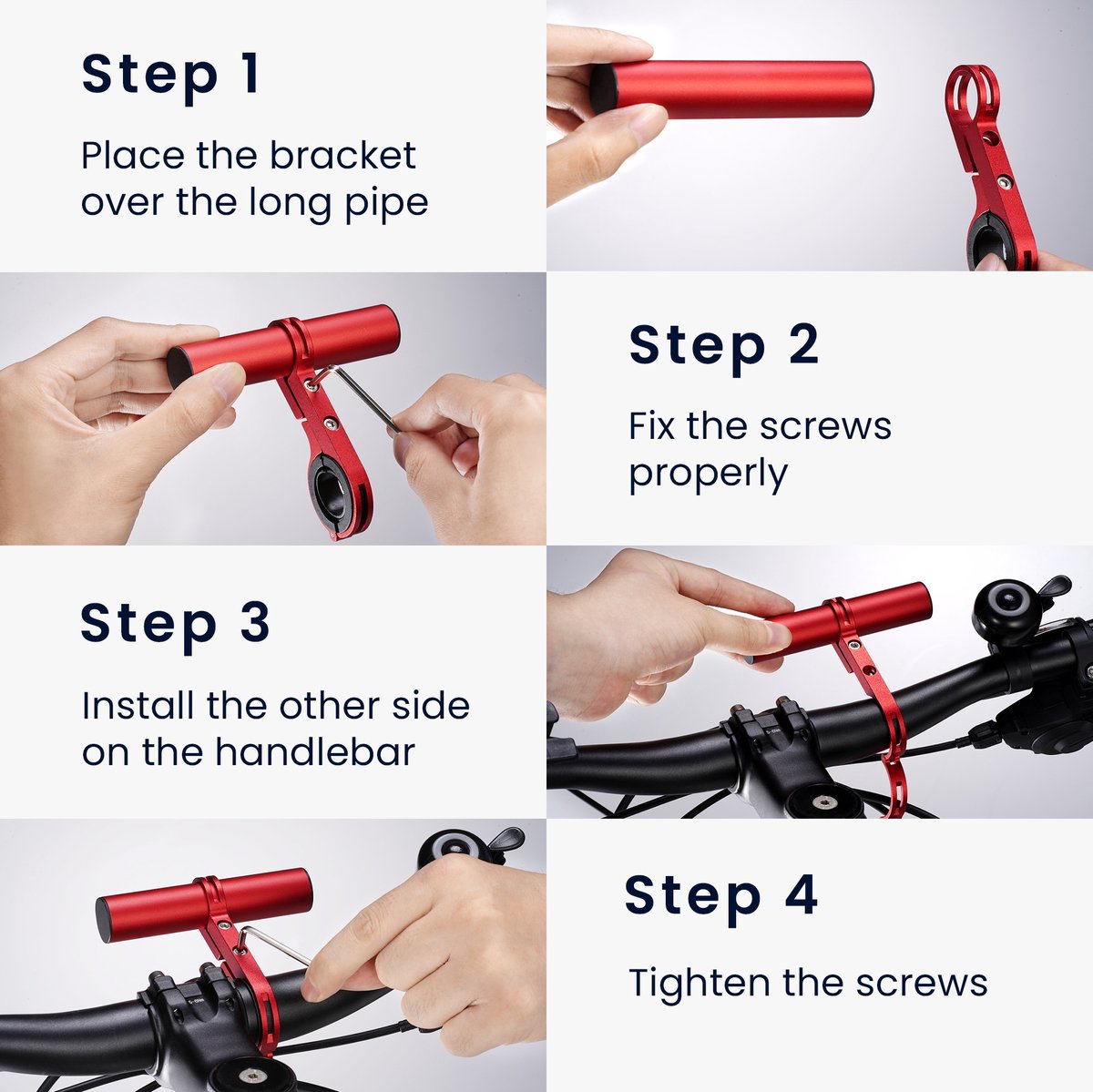 Step 1

Place the bracket over the long pipe

Step 2

Fix the screws properly

Step 3

Install the other side on the handlebar

Step 4

Tighten the screws