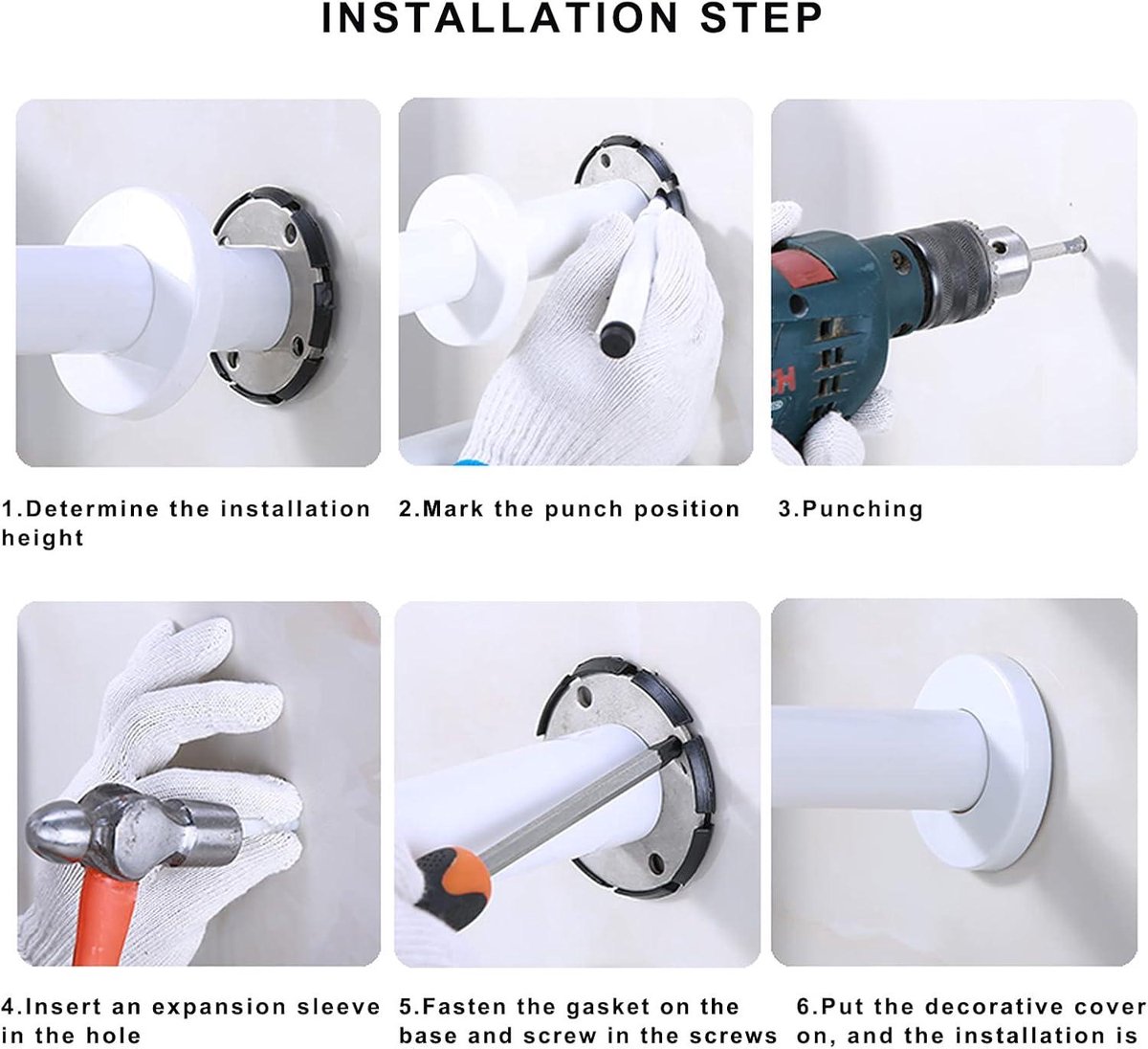 INSTALLATION STEP

1.Determine the installation height

2.Mark the punch position

3.Punching

4.Insert an expansion sleeve in the hole

5.Fasten the gasket on the base and screw in the screws

6.Put the decorative cover on, and the installation is