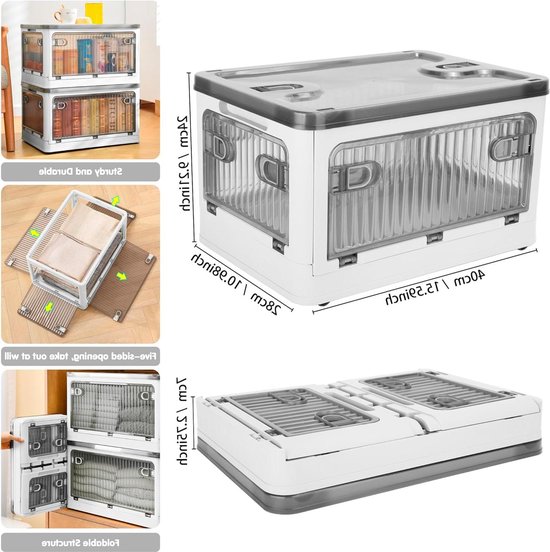 Sturdy and Durable

Five-sided opening, take out at will

Foldable Structure

24cm / 9.21inch

28cm / 10.98inch

40cm / 15.59inch

7cm / 2.75inch