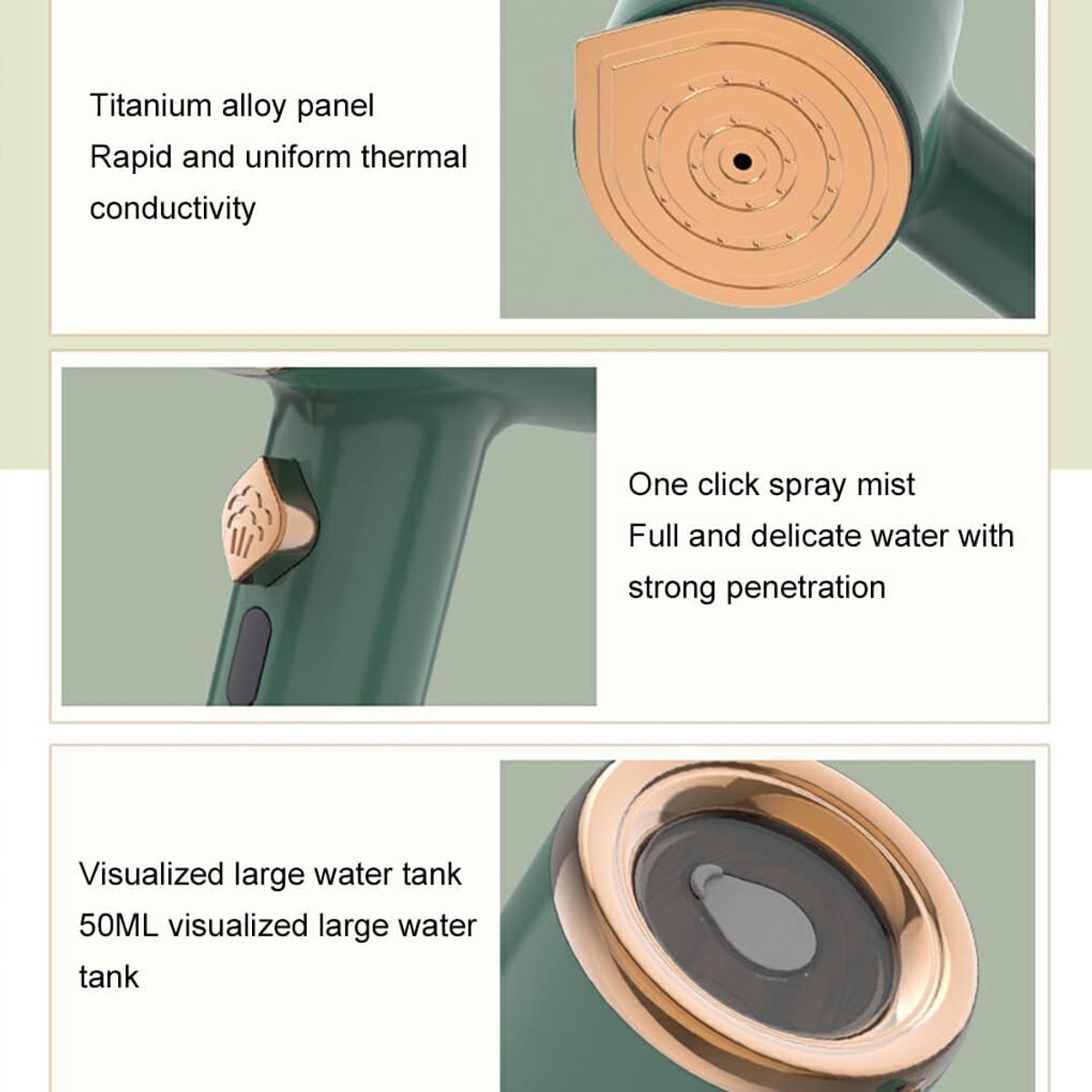 Titanium alloy panel
Rapid and uniform thermal conductivity

One click spray mist
Full and delicate water with strong penetration

Visualized large water tank
50ML visualized large water tank