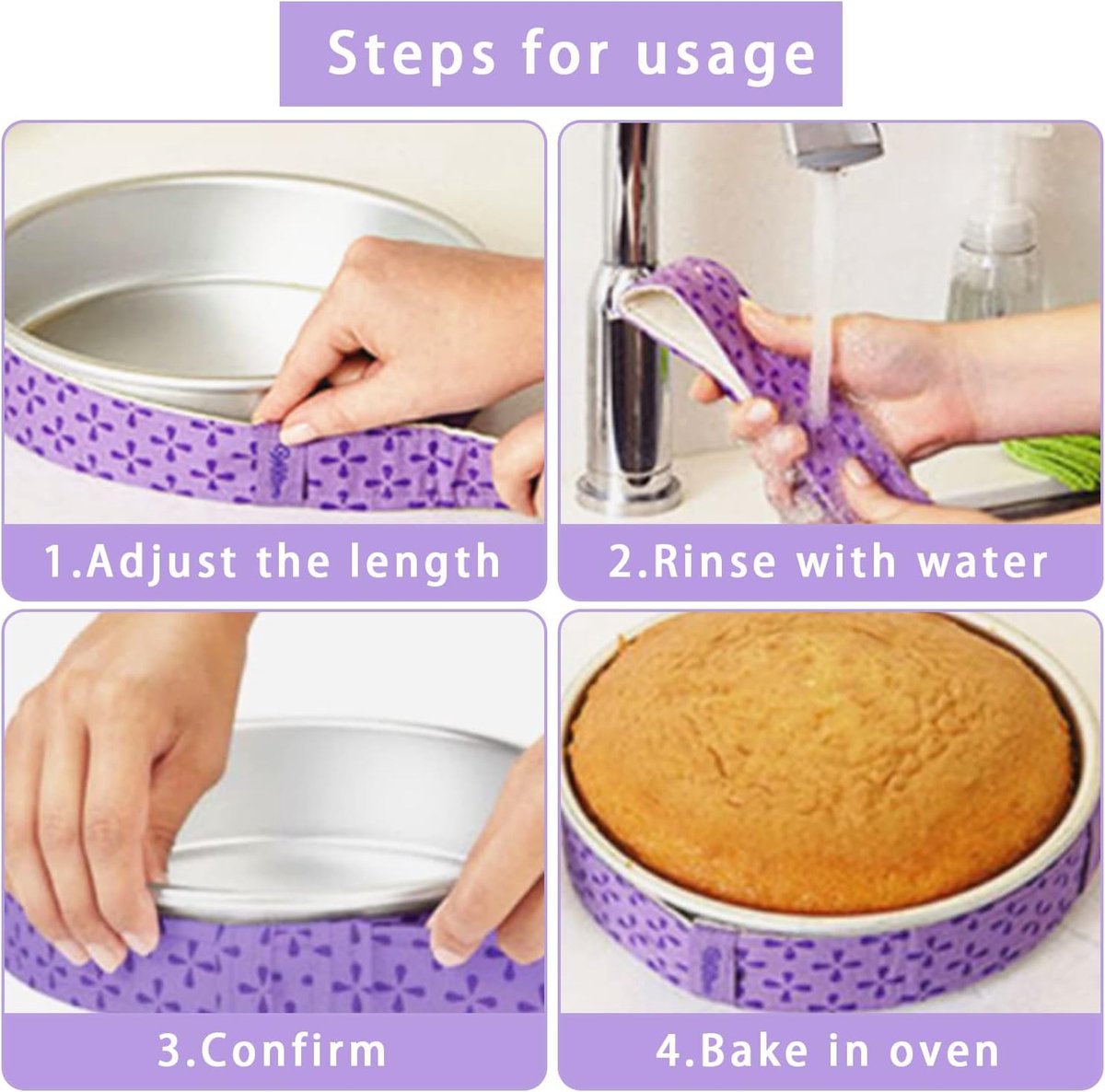 Steps for usage

1.Adjust the length

2.Rinse with water

3.Confirm

4.Bake in oven