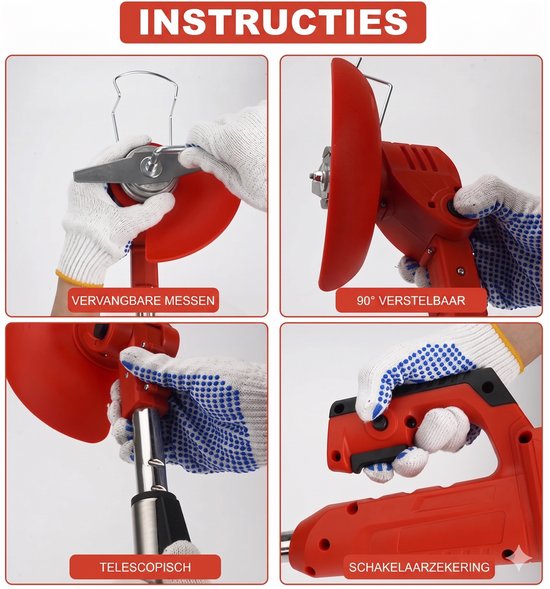 INSTRUCTIES

VERVANGBARE MESSEN

90° VERSTELBAAR

TELESCOPISCH

SCHAKELAARZEKERING