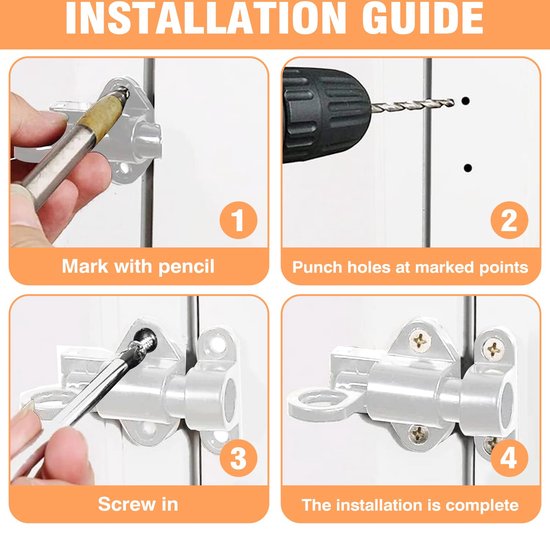 INSTALLATION GUIDE

1
Mark with pencil

2
Punch holes at marked points

3
Screw in

4
The installation is complete