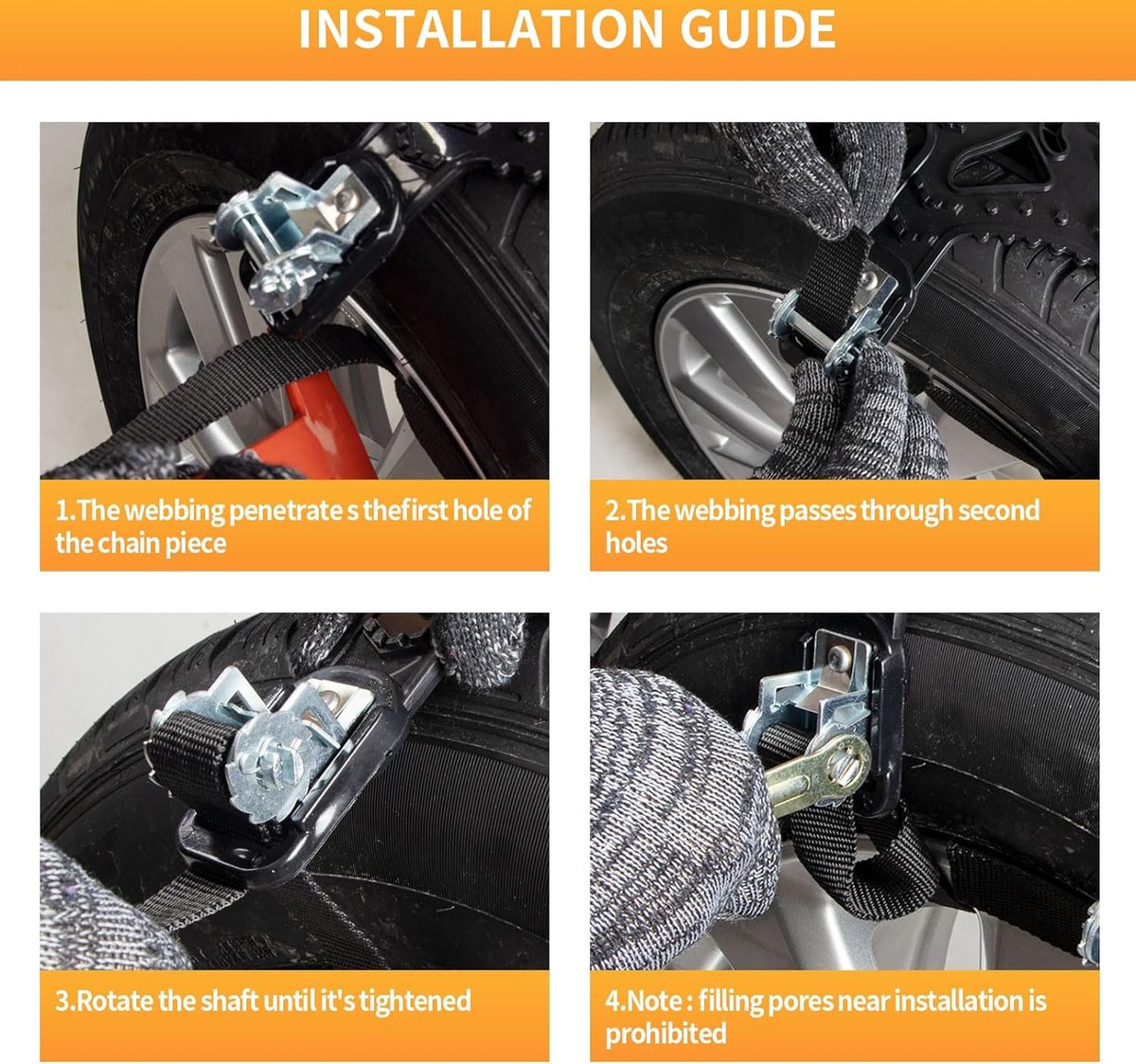 INSTALLATION GUIDE

1.The webbing penetrate s thefirst hole of the chain piece

2.The webbing passes through second holes

3.Rotate the shaft until it's tightened

4.Note : filling pores near installation is prohibited